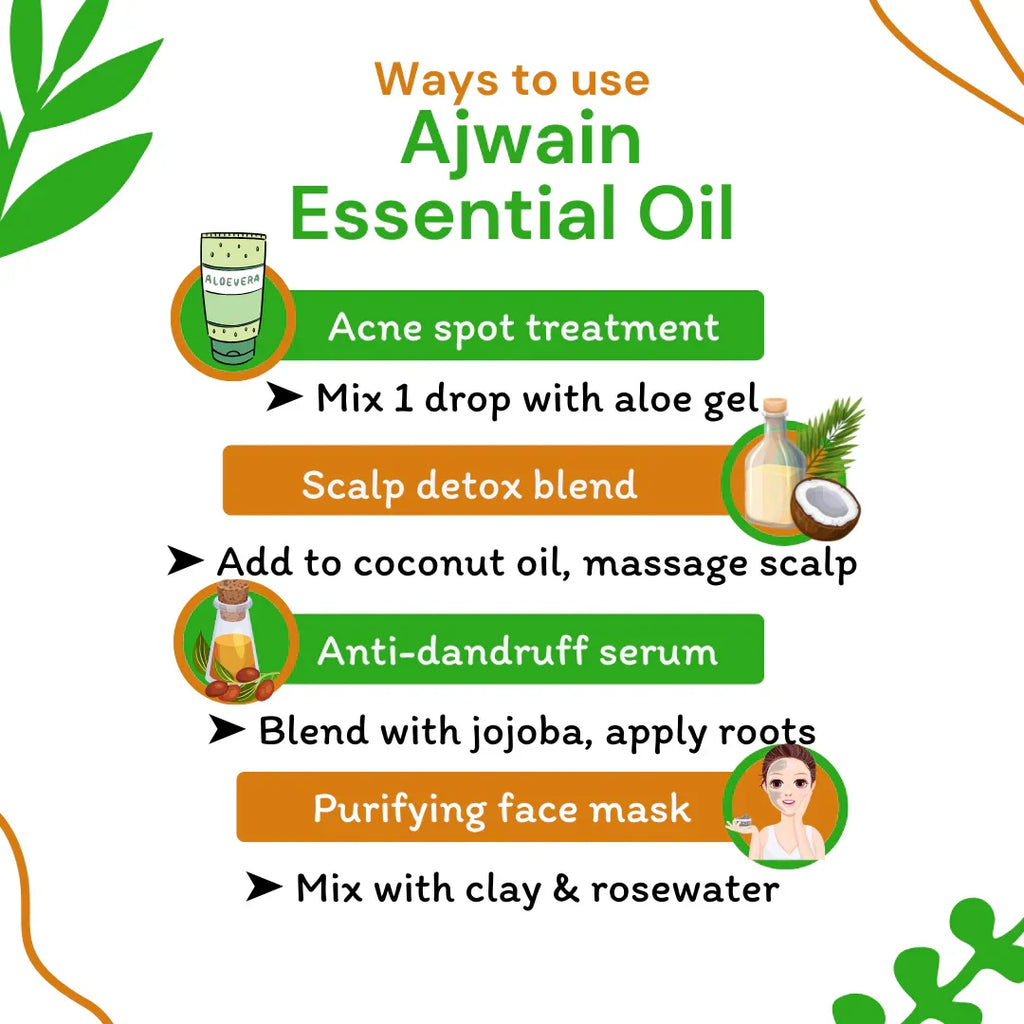 Ways to use
Ajwain
Essential Oil

ALOEVERA

Acne spot treatment

➤ Mix 1 drop with aloe gel

Scalp detox blend

➤ Add to coconut oil, massage scalp

Anti-dandruff serum

➤ Blend with jojoba, apply roots

Purifying face mask

➤ Mix with clay & rosewater