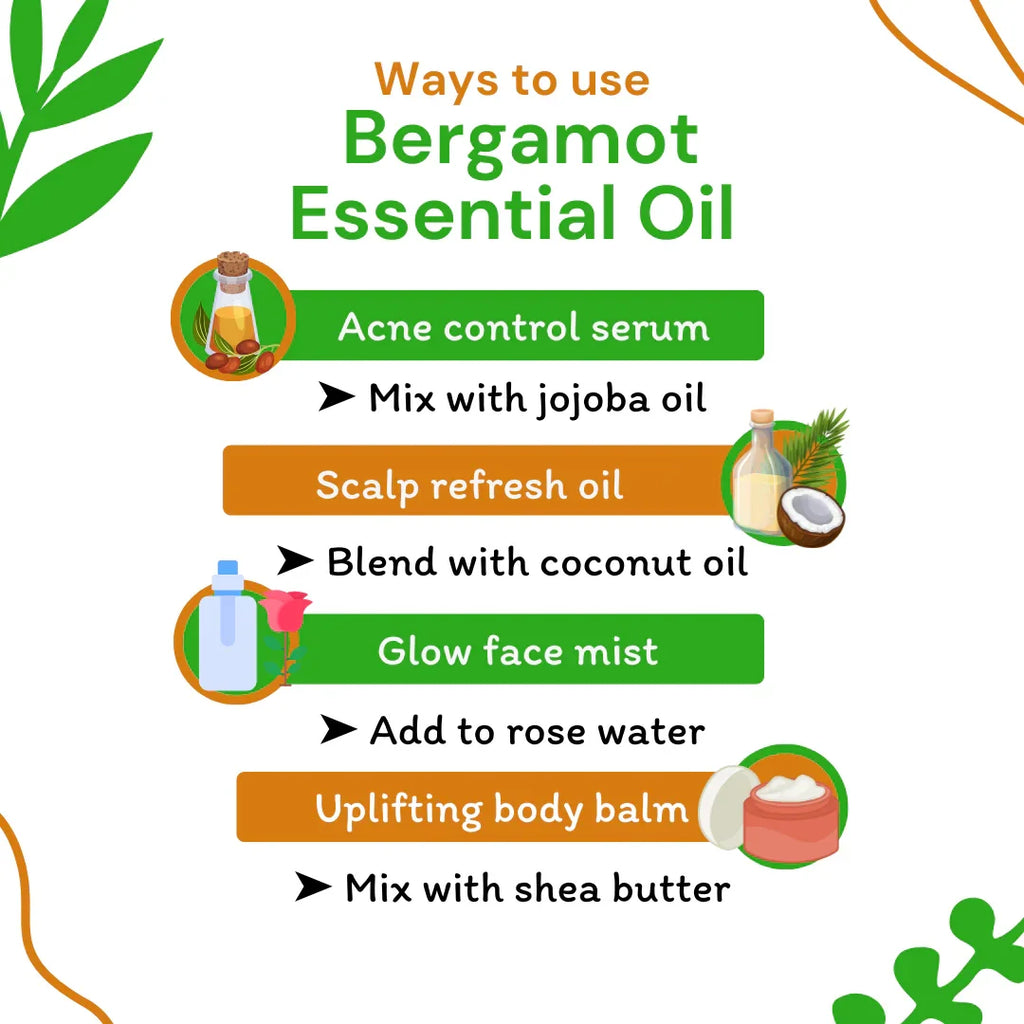 Ways to use
Bergamot Essential Oil

Acne control serum

➤ Mix with jojoba oil

Scalp refresh oil

➤ Blend with coconut oil

Glow face mist

➤ Add to rose water

Uplifting body balm

➤ Mix with shea butter