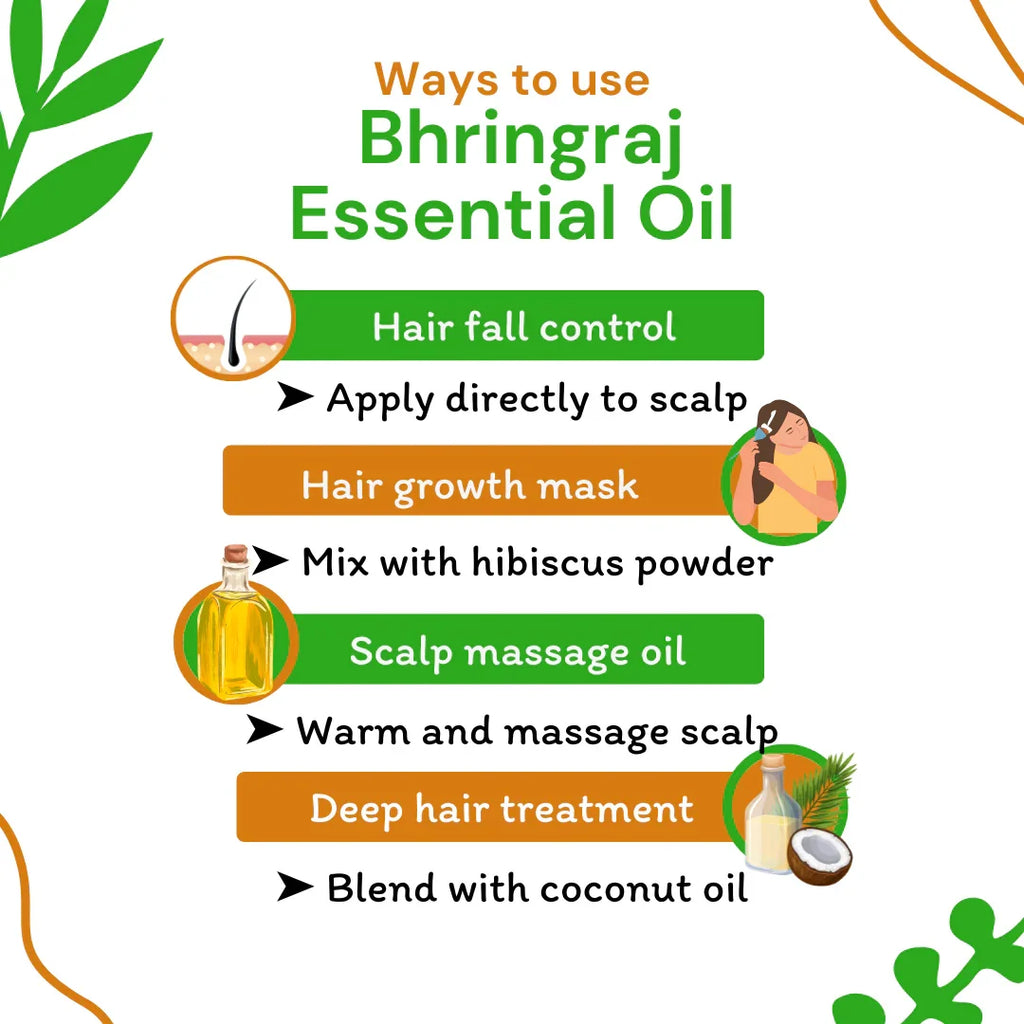 Ways to use
Bhringraj
Essential Oil

Hair fall control

➤ Apply directly to scalp

Hair growth mask

➤ Mix with hibiscus powder

Scalp massage oil

➤ Warm and massage scalp

Deep hair treatment

➤ Blend with coconut oil