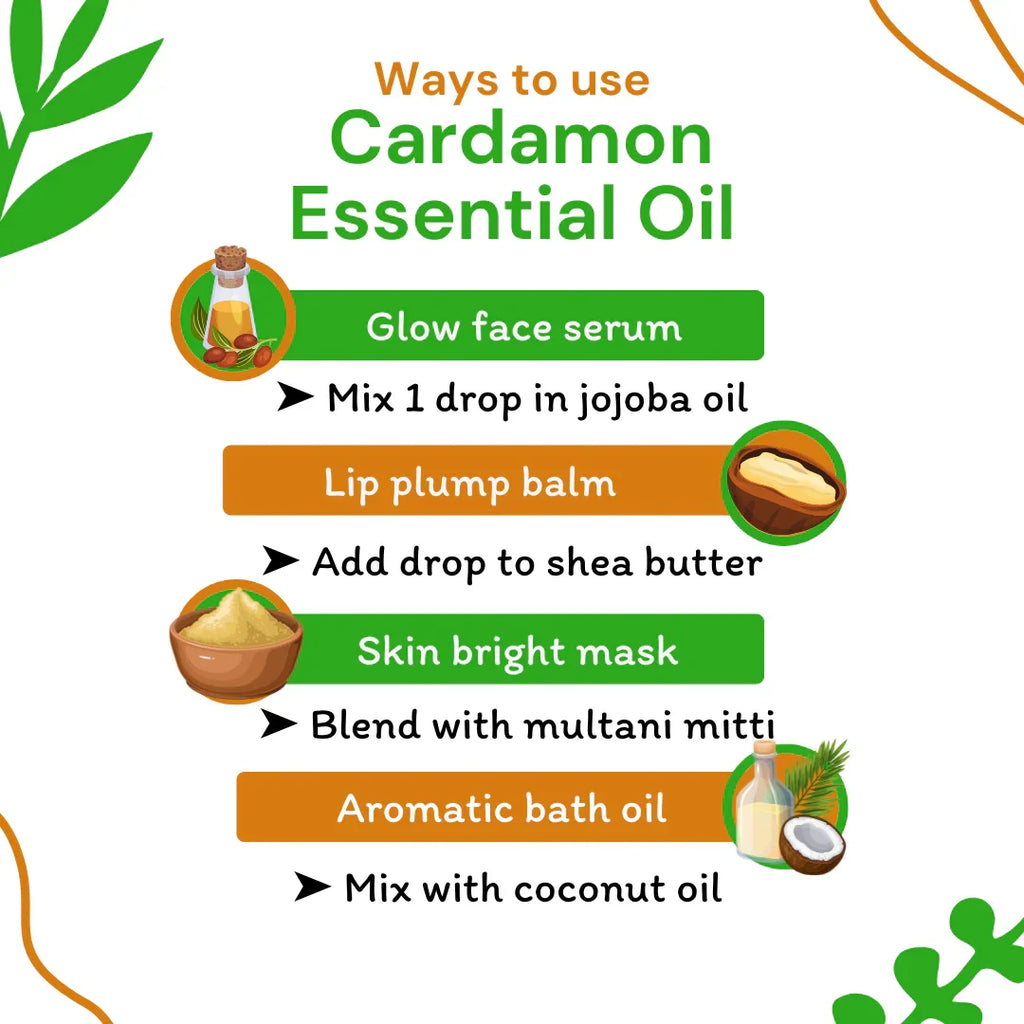 Ways to use
Cardamon
Essential Oil

Glow face serum

➤ Mix 1 drop in jojoba oil

Lip plump balm

➤ Add drop to shea butter

Skin bright mask

➤ Blend with multani mitti

Aromatic bath oil

➤ Mix with coconut oil