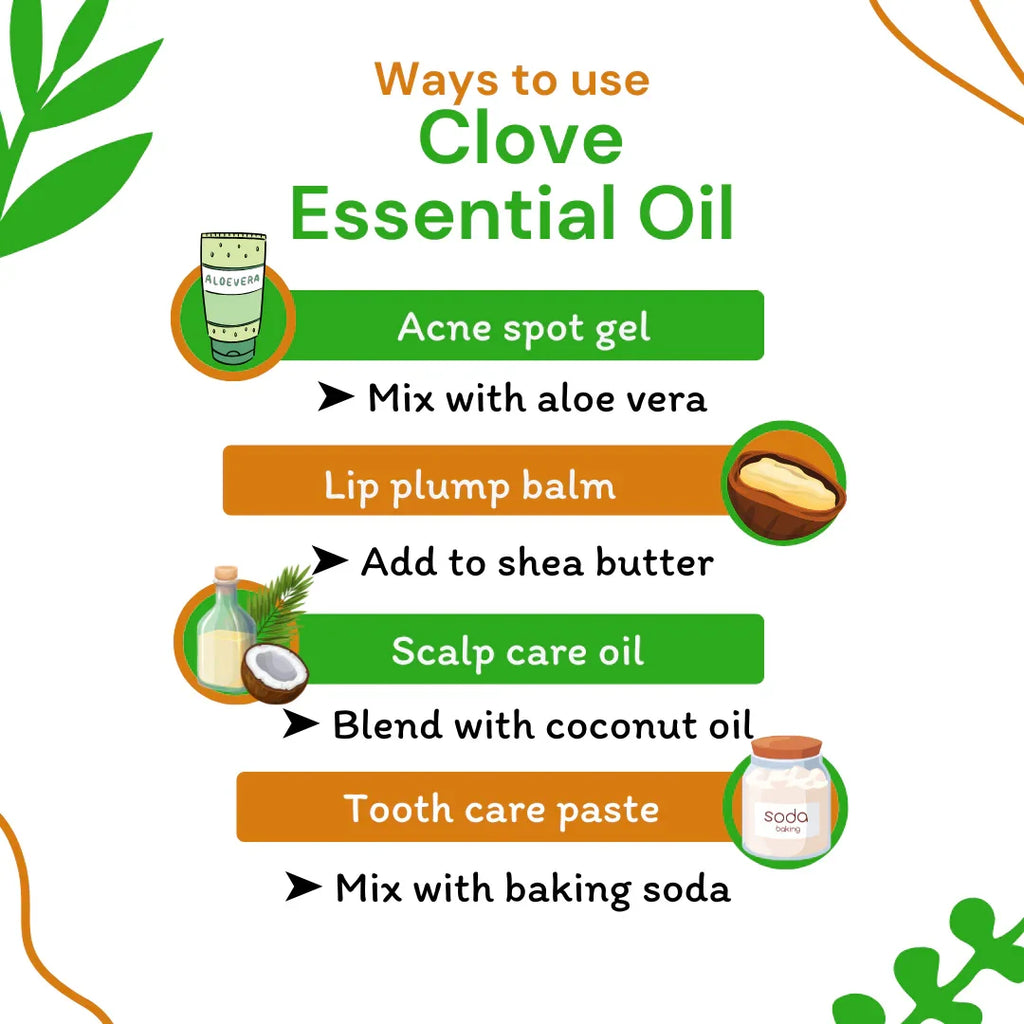 Ways to use
Clove
Essential Oil

ALOEVERA

Acne spot gel

➤ Mix with aloe vera

Lip plump balm

➤ Add to shea butter

Scalp care oil

➤ Blend with coconut oil

Tooth care paste

soda
baking

➤ Mix with baking soda