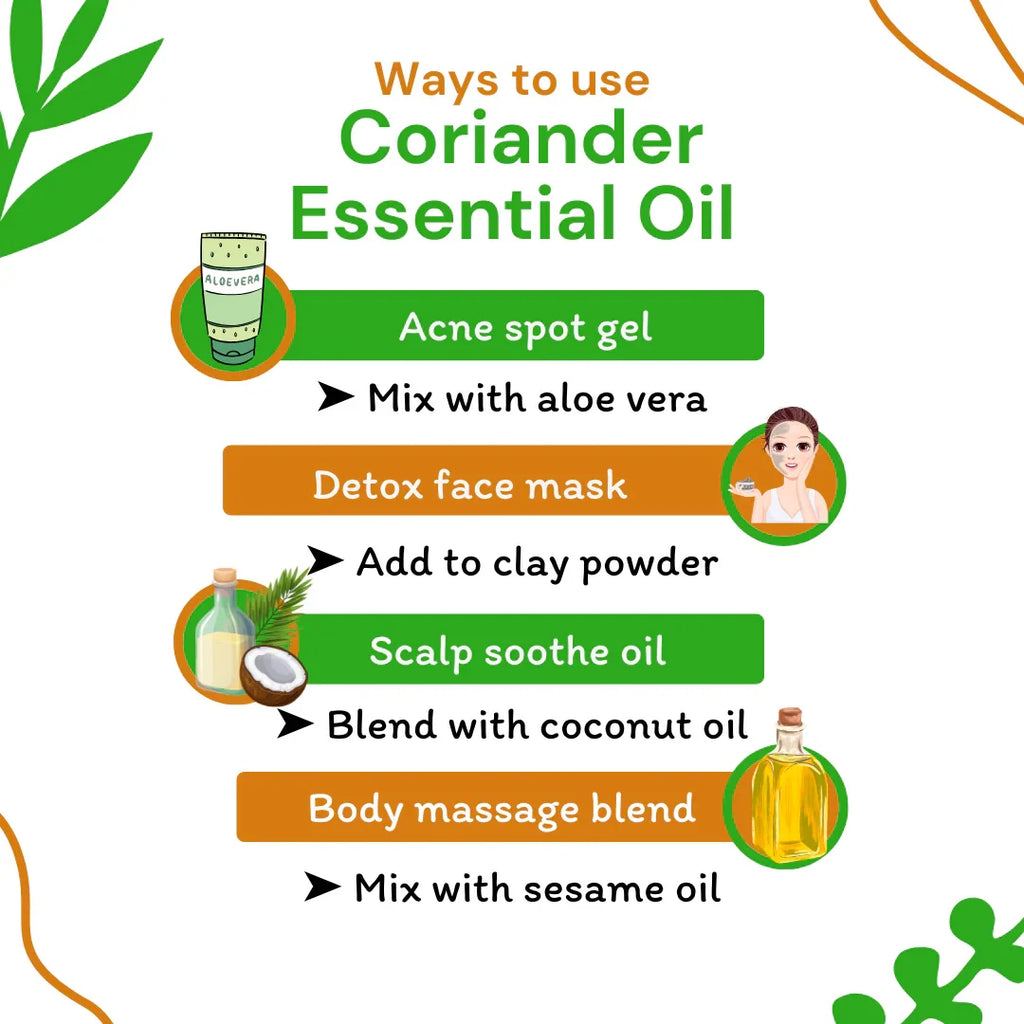 Ways to use
Coriander Essential Oil

ALOEVERA

Acne spot gel

➤ Mix with aloe vera

Detox face mask

➤ Add to clay powder

Scalp soothe oil

➤ Blend with coconut oil

Body massage blend

➤ Mix with sesame oil