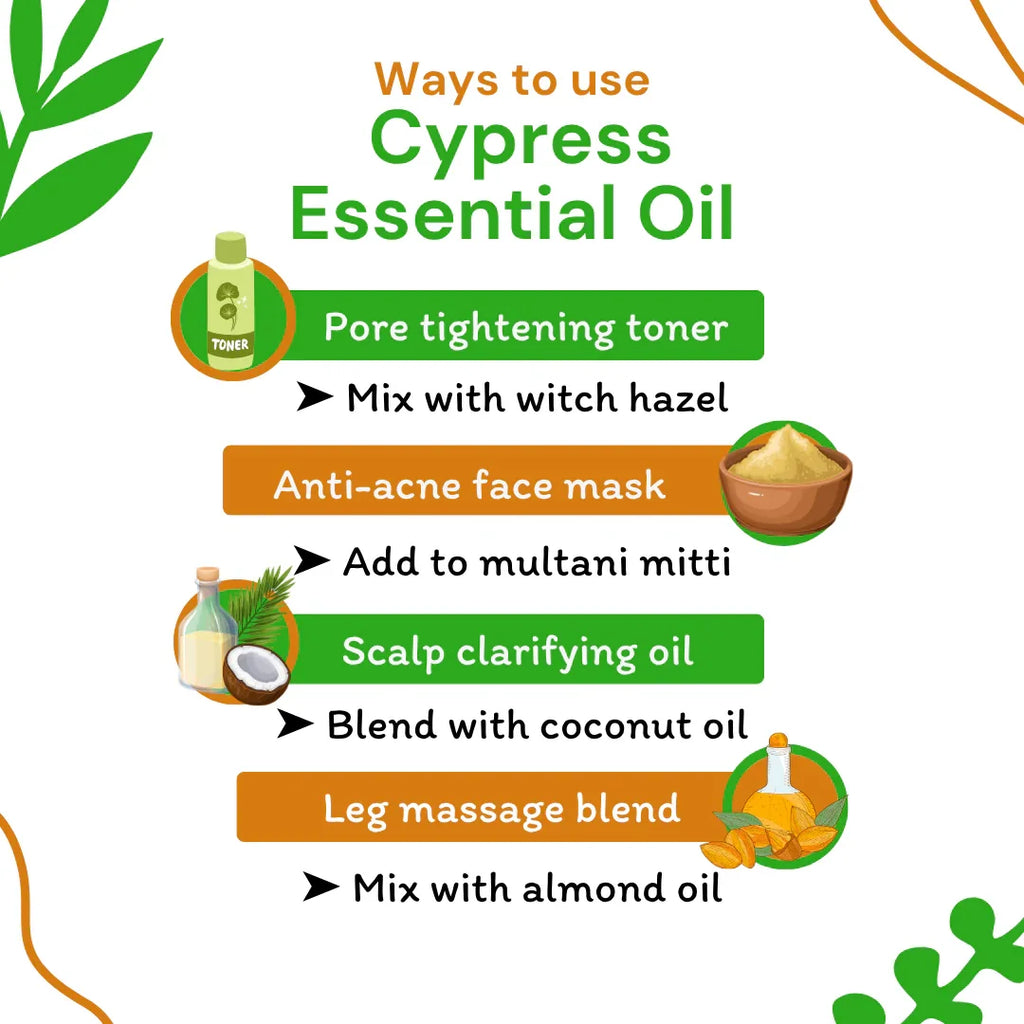 Ways to use
Cypress Essential Oil

TONER

Pore tightening toner

➤ Mix with witch hazel

Anti-acne face mask

➤ Add to multani mitti

Scalp clarifying oil

➤ Blend with coconut oil

Leg massage blend

➤ Mix with almond oil