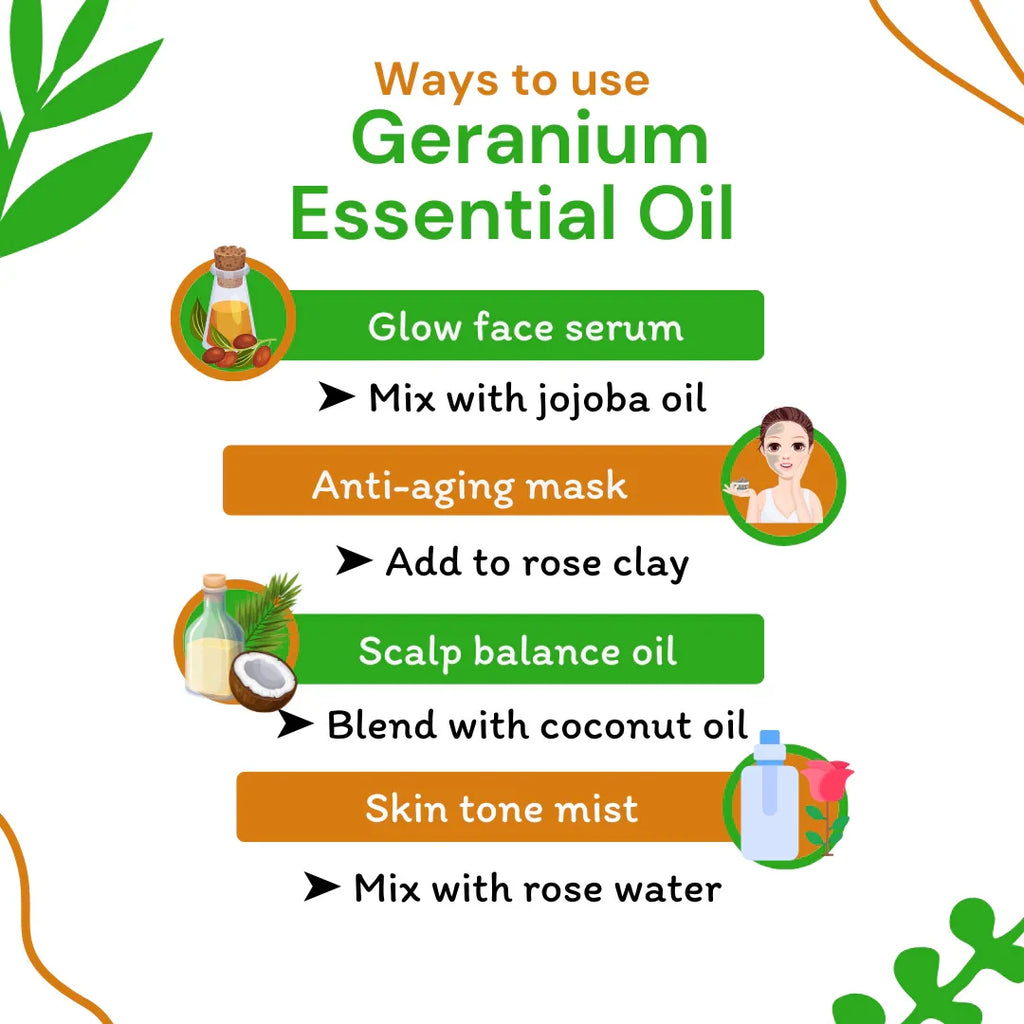 Ways to use
Geranium
Essential Oil

Glow face serum

➤ Mix with jojoba oil

Anti-aging mask

➤ Add to rose clay

Scalp balance oil

➤ Blend with coconut oil

Skin tone mist

➤ Mix with rose water