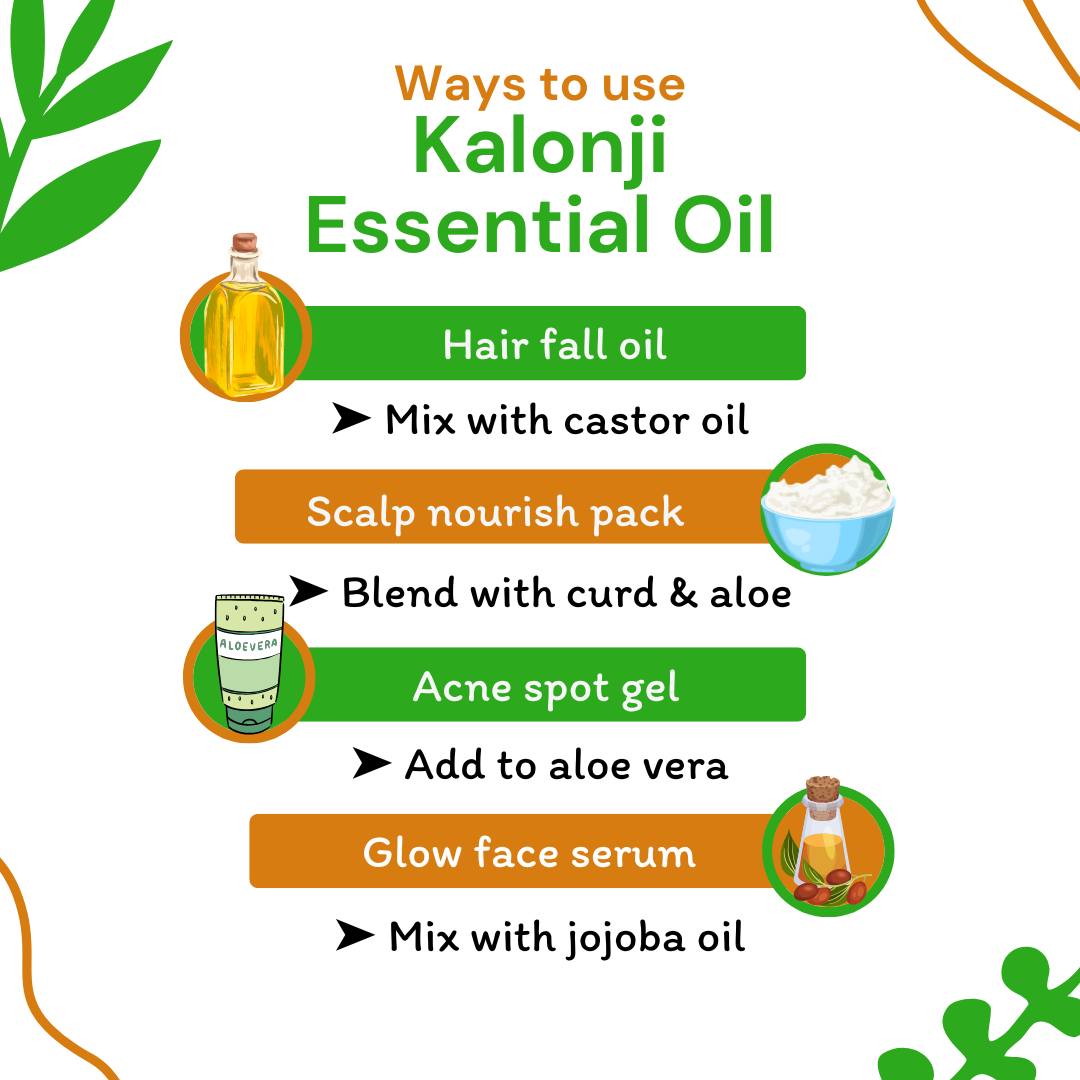 Ways to use
Kalonji
Essential Oil

Hair fall oil

➤ Mix with castor oil

Scalp nourish pack

➤ Blend with curd & aloe

ALOEVERA

Acne spot gel

➤ Add to aloe vera

Glow face serum

➤ Mix with jojoba oil