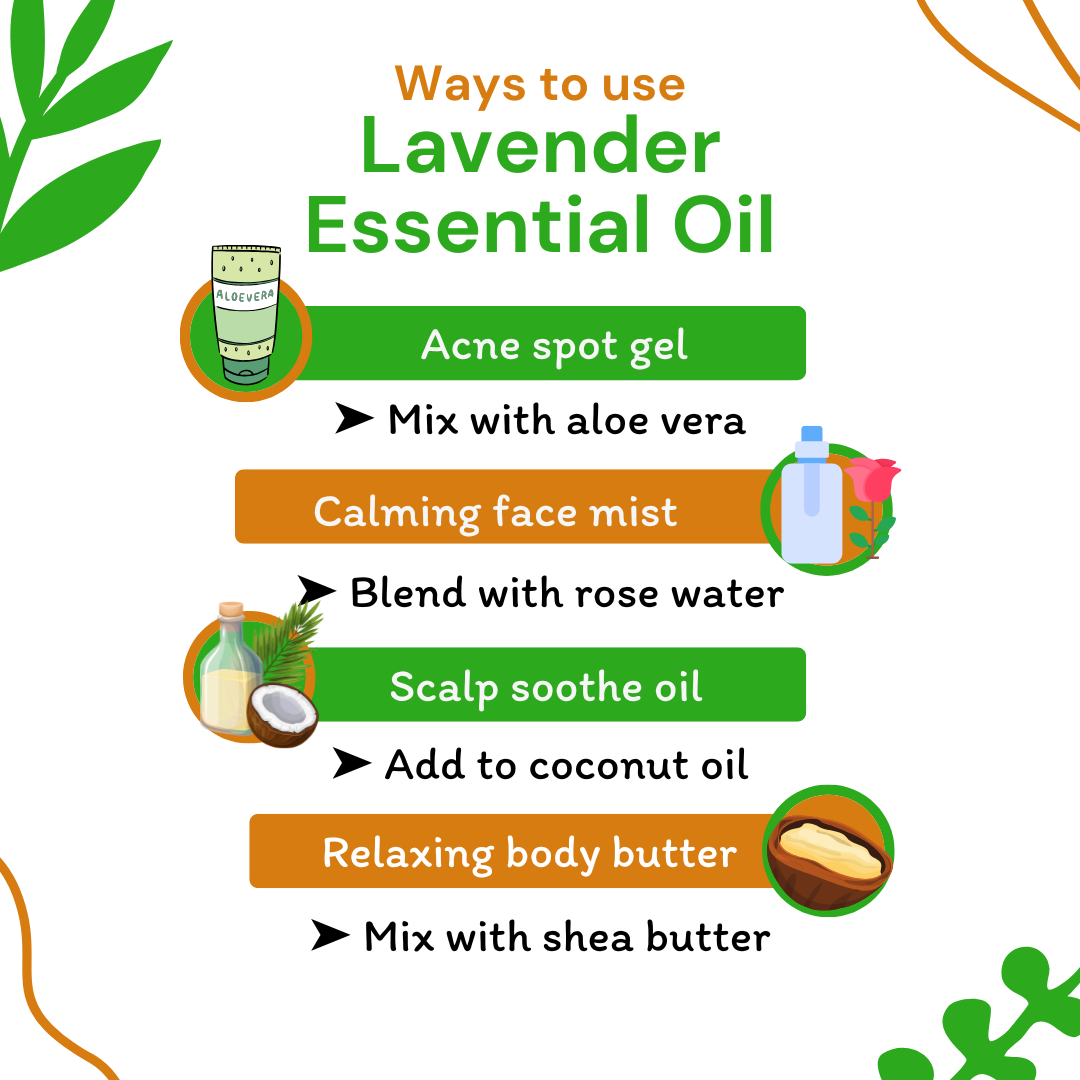 Ways to use
Lavender Essential Oil

ALOEVERA

Acne spot gel

➤ Mix with aloe vera

Calming face mist

➤ Blend with rose water

Scalp soothe oil

➤ Add to coconut oil

Relaxing body butter

➤ Mix with shea butter