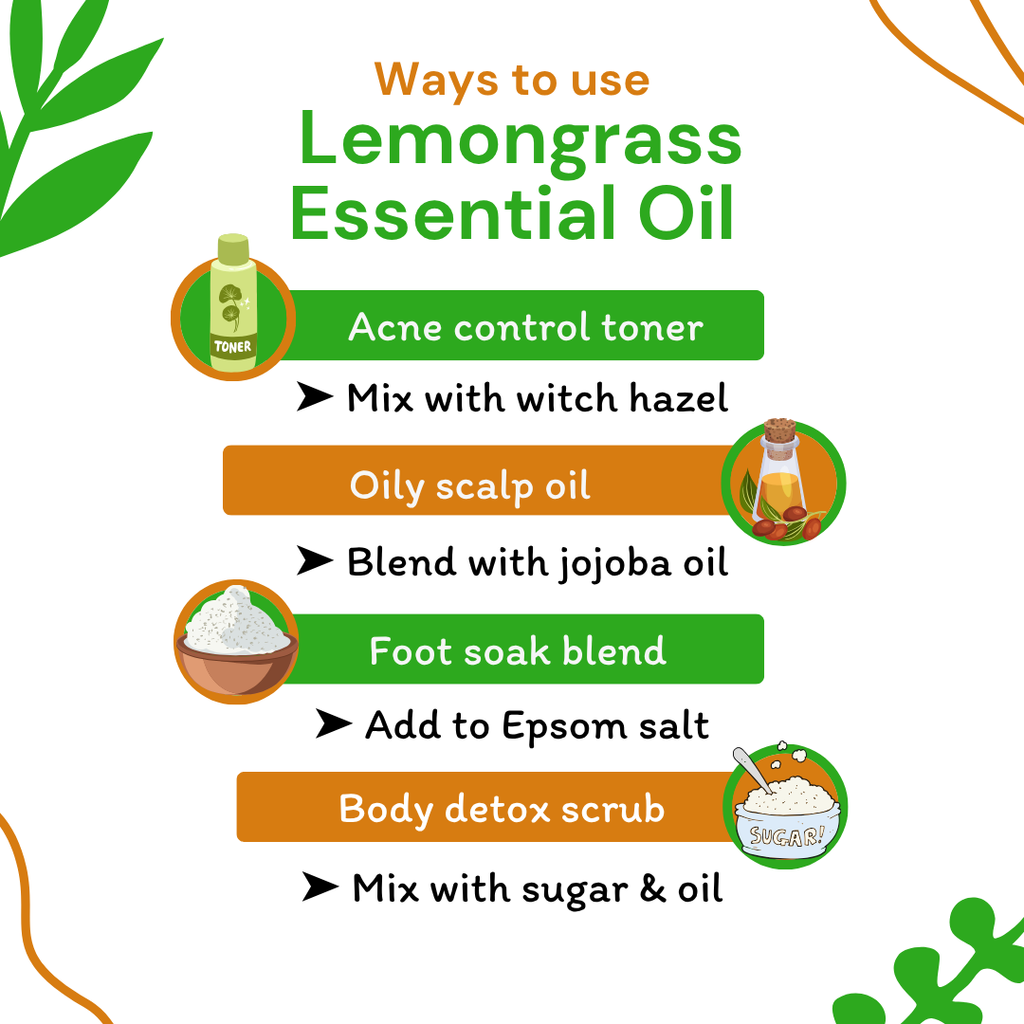 Ways to use
Lemongrass Essential Oil

TONER

Acne control toner

➤ Mix with witch hazel

Oily scalp oil

➤ Blend with jojoba oil

Foot soak blend

➤ Add to Epsom salt

Body detox scrub

SUGAR!

➤ Mix with sugar & oil