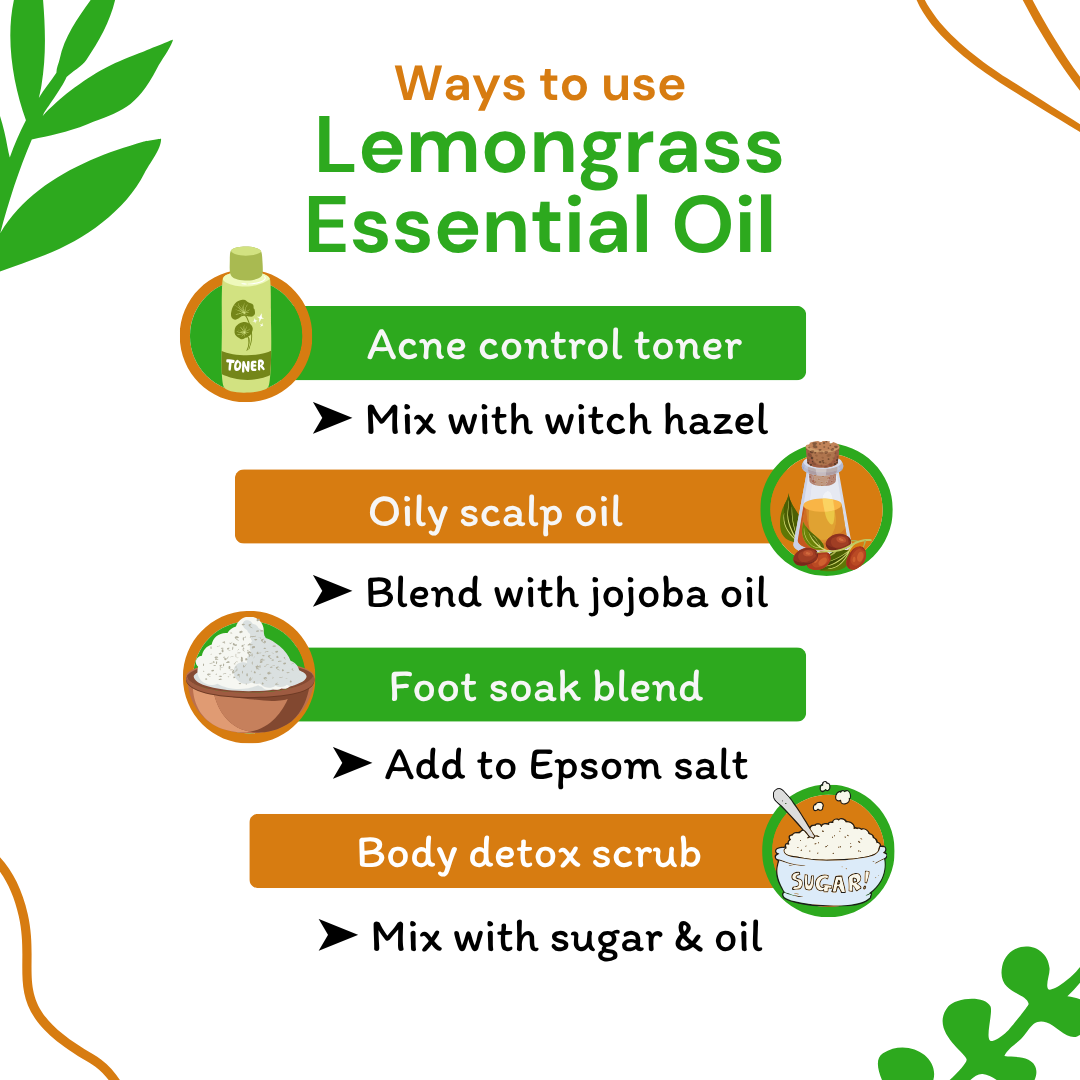 Ways to use
Lemongrass Essential Oil

TONER

Acne control toner

➤ Mix with witch hazel

Oily scalp oil

➤ Blend with jojoba oil

Foot soak blend

➤ Add to Epsom salt

Body detox scrub

SUGAR!

➤ Mix with sugar & oil