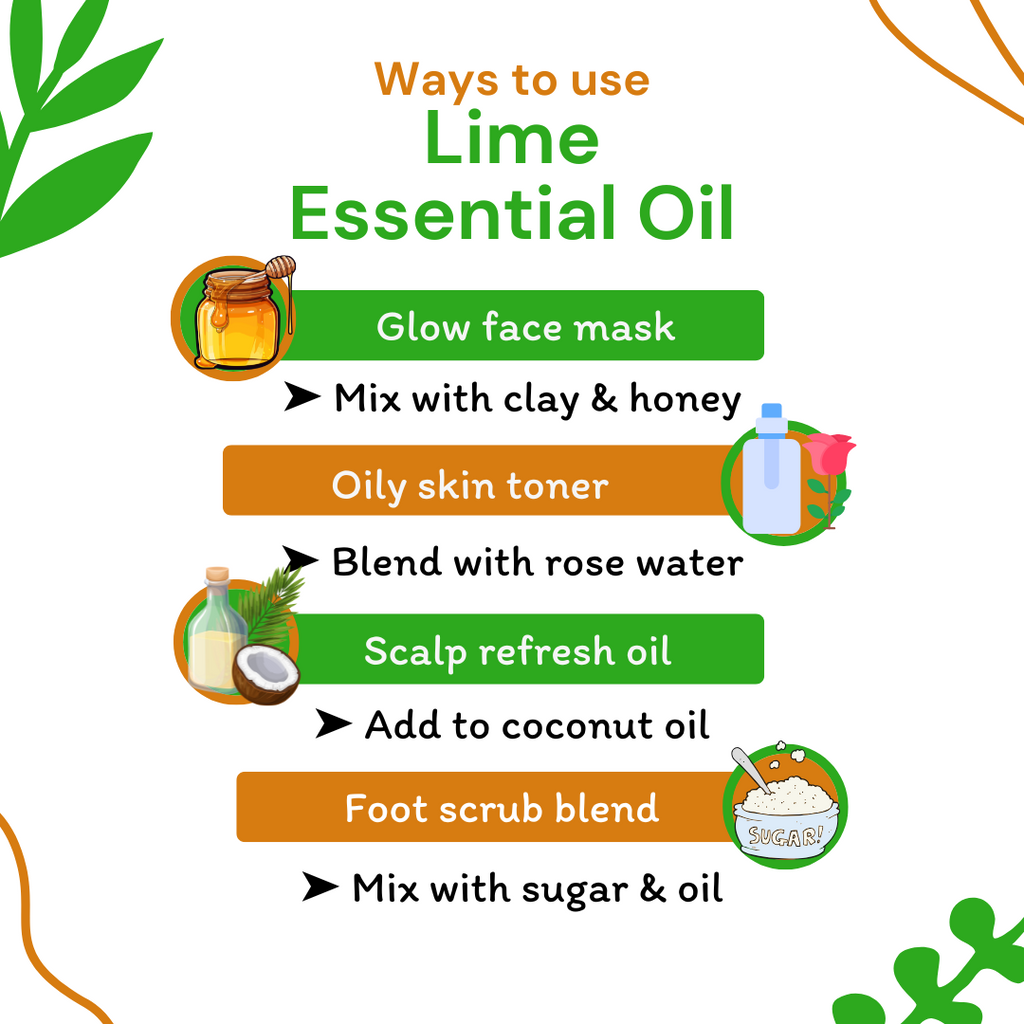 Ways to use
Lime
Essential Oil

Glow face mask

➤ Mix with clay & honey

Oily skin toner

➤ Blend with rose water

Scalp refresh oil

➤ Add to coconut oil

Foot scrub blend

SUGAR!

➤ Mix with sugar & oil