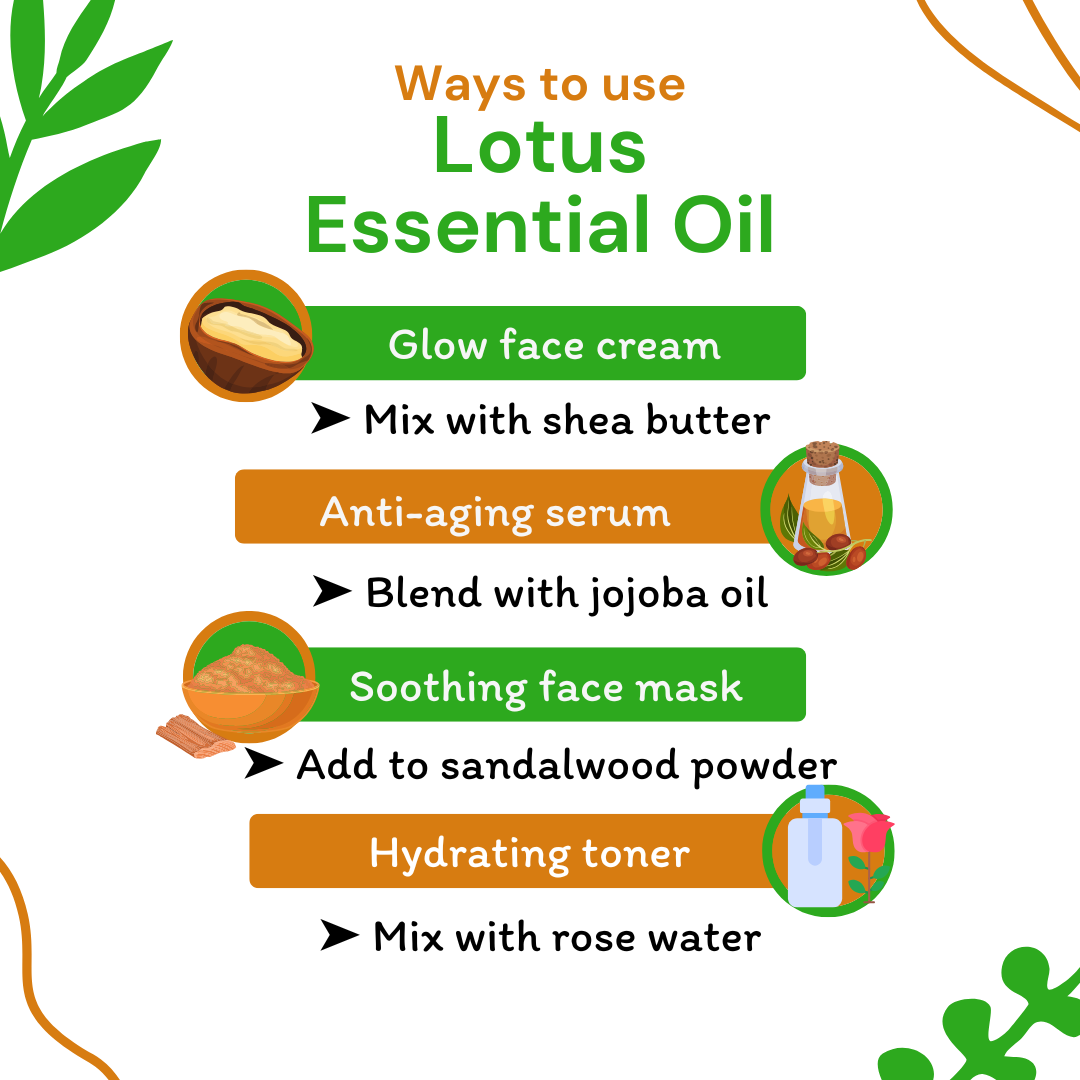 Ways to use
Lotus
Essential Oil

Glow face cream

➤ Mix with shea butter

Anti-aging serum

➤ Blend with jojoba oil

Soothing face mask

➤ Add to sandalwood powder

Hydrating toner

➤ Mix with rose water