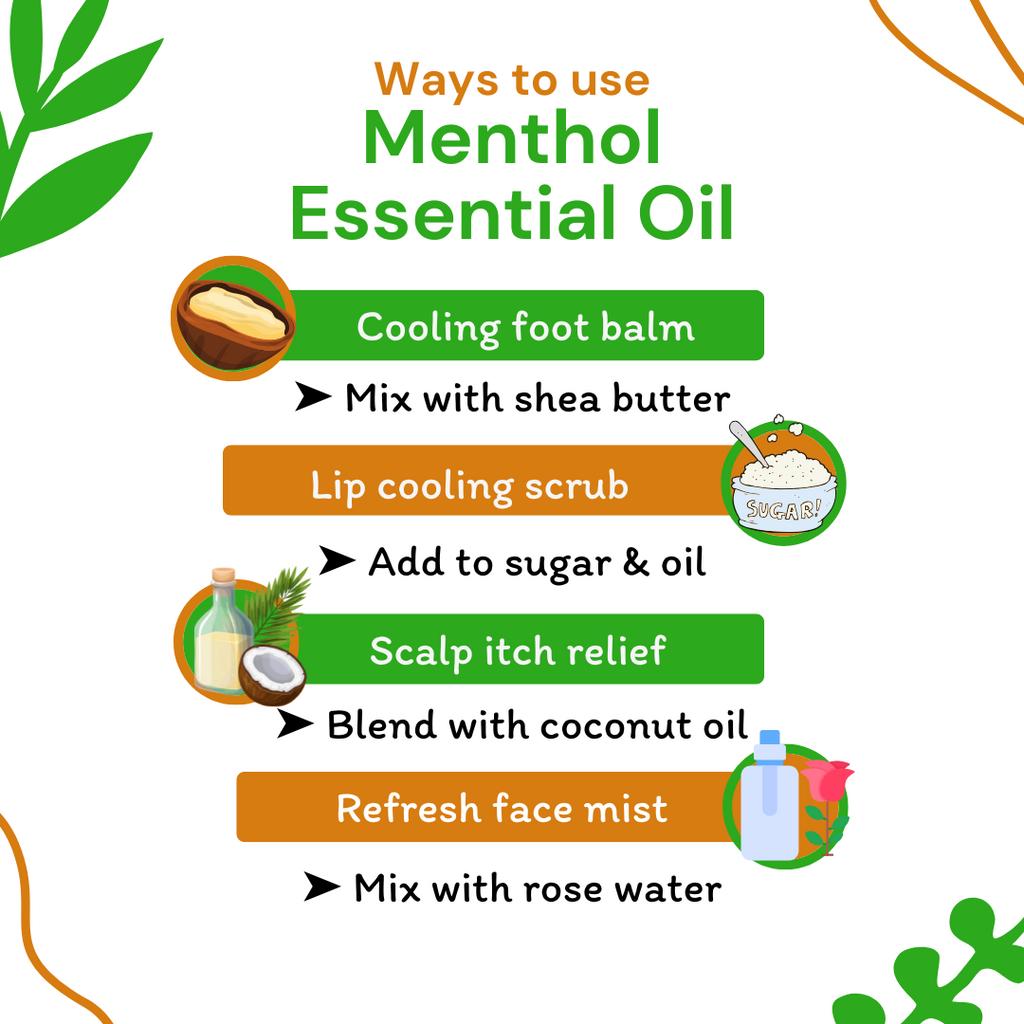 Ways to use
Menthol
Essential Oil

Cooling foot balm

➤ Mix with shea butter

Lip cooling scrub

SUGAR!

➤ Add to sugar & oil

Scalp itch relief

➤ Blend with coconut oil

Refresh face mist

➤ Mix with rose water