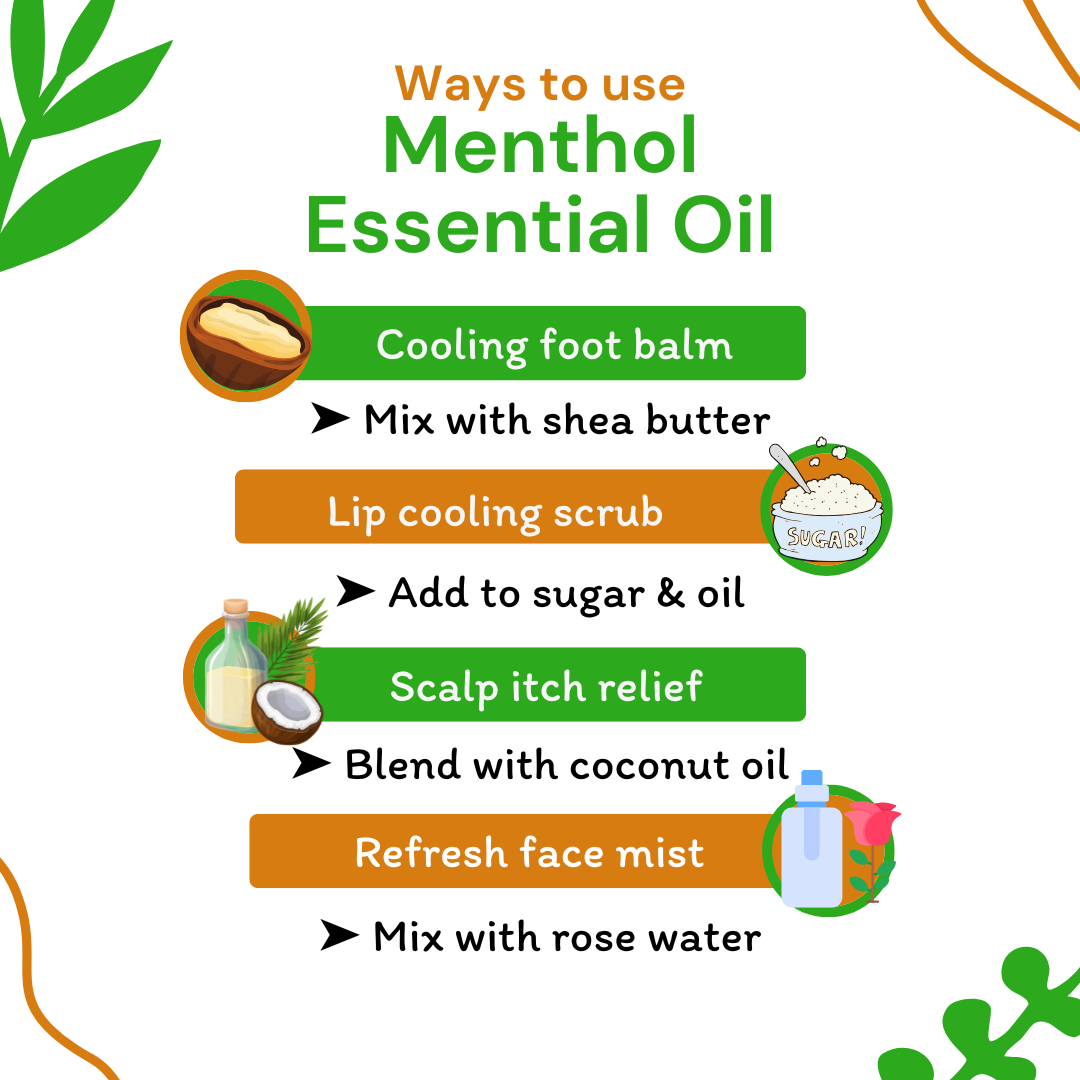 Ways to use
Menthol
Essential Oil

Cooling foot balm

➤ Mix with shea butter

Lip cooling scrub

SUGAR!

➤ Add to sugar & oil

Scalp itch relief

➤ Blend with coconut oil

Refresh face mist

➤ Mix with rose water