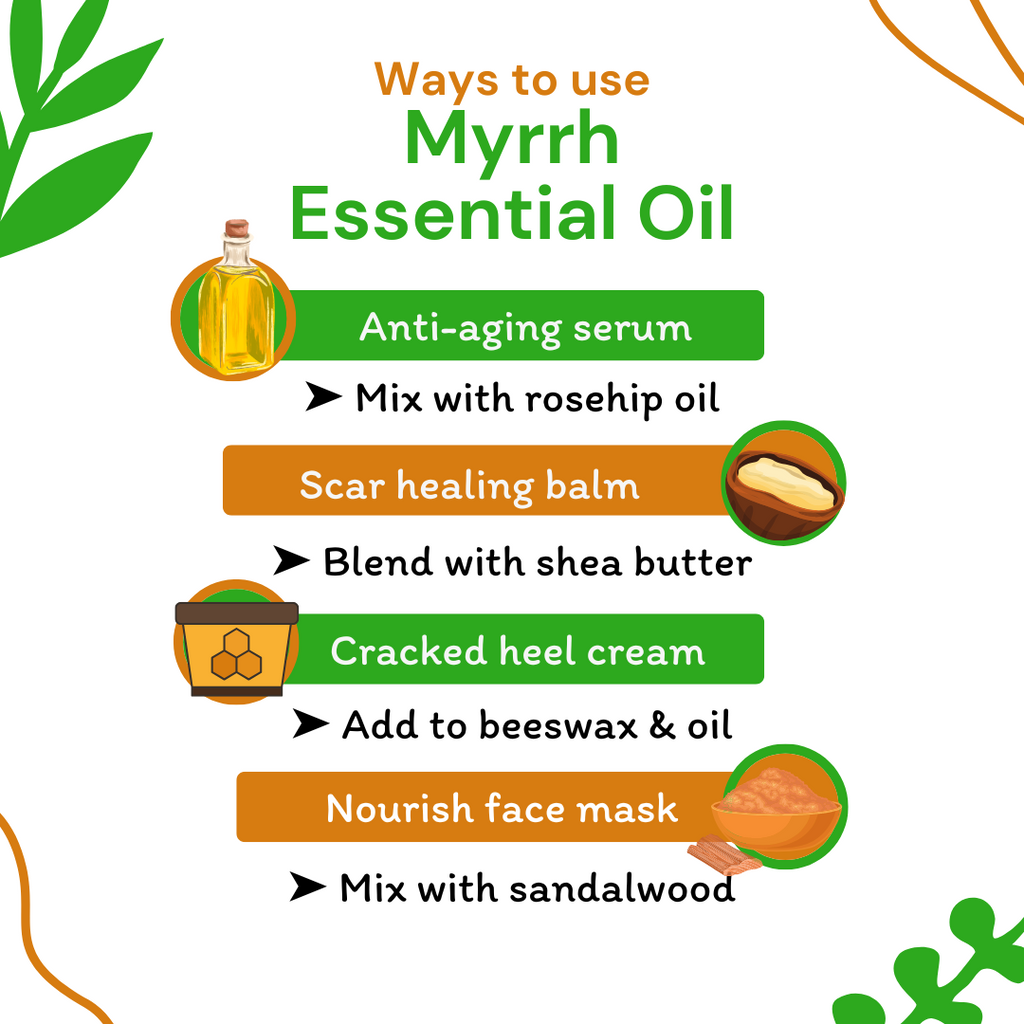 Ways to use
Myrrh
Essential Oil

Anti-aging serum

➤ Mix with rosehip oil

Scar healing balm

➤ Blend with shea butter

Cracked heel cream

➤ Add to beeswax & oil

Nourish face mask

➤ Mix with sandalwood