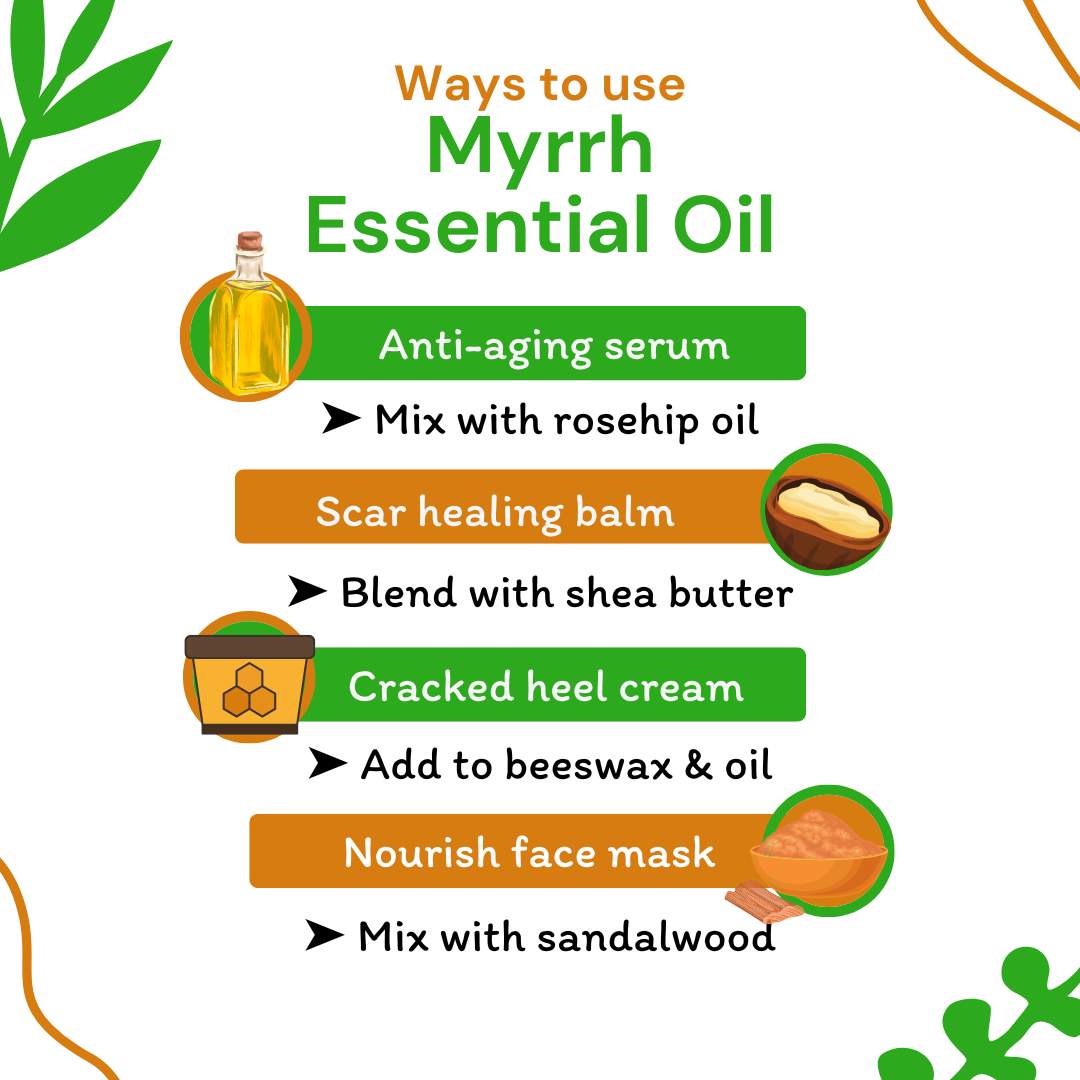 Ways to use
Myrrh
Essential Oil

Anti-aging serum

➤ Mix with rosehip oil

Scar healing balm

➤ Blend with shea butter

Cracked heel cream

➤ Add to beeswax & oil

Nourish face mask

➤ Mix with sandalwood