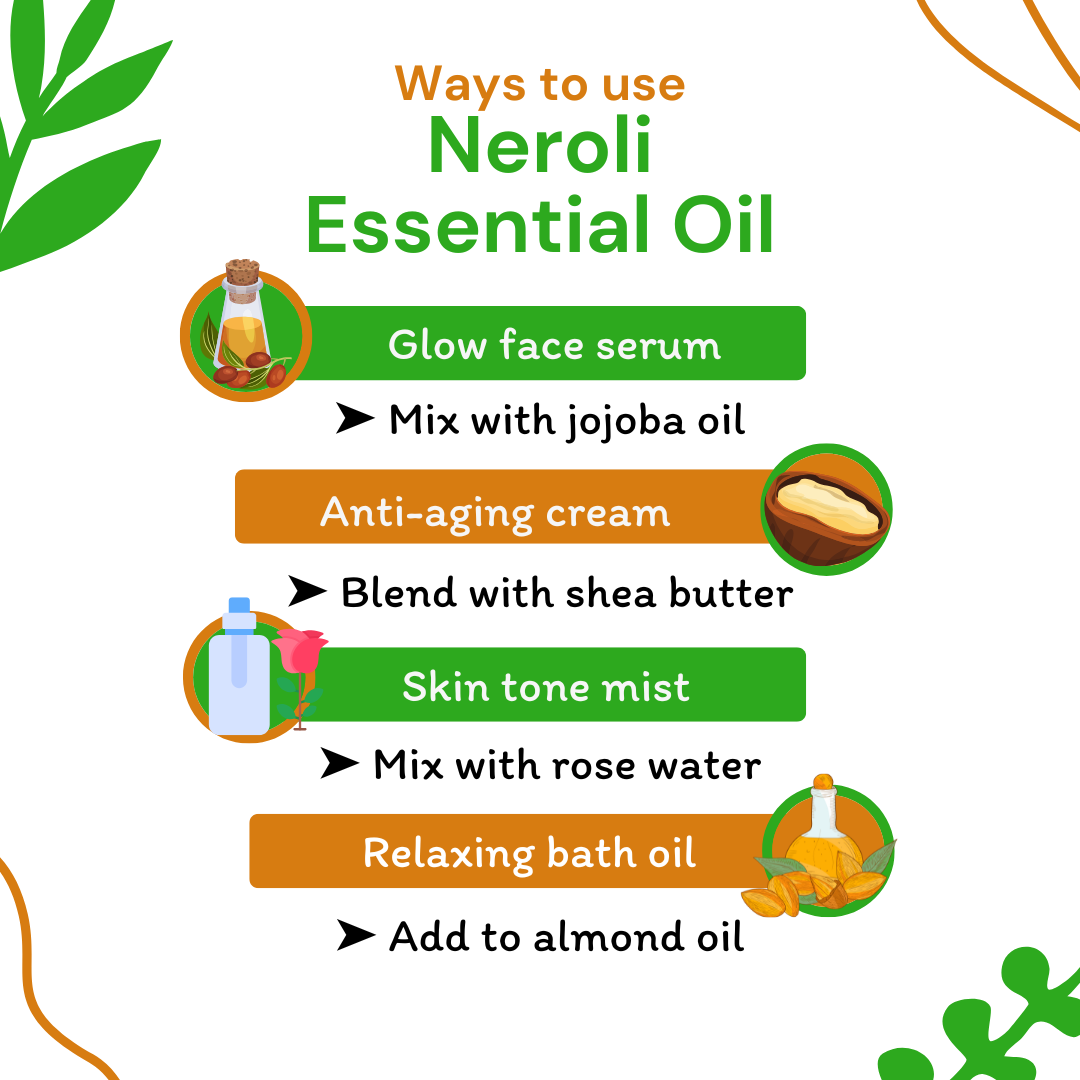 Ways to use
Neroli
Essential Oil

Glow face serum

➤ Mix with jojoba oil

Anti-aging cream

➤ Blend with shea butter

Skin tone mist

➤ Mix with rose water

Relaxing bath oil

➤ Add to almond oil