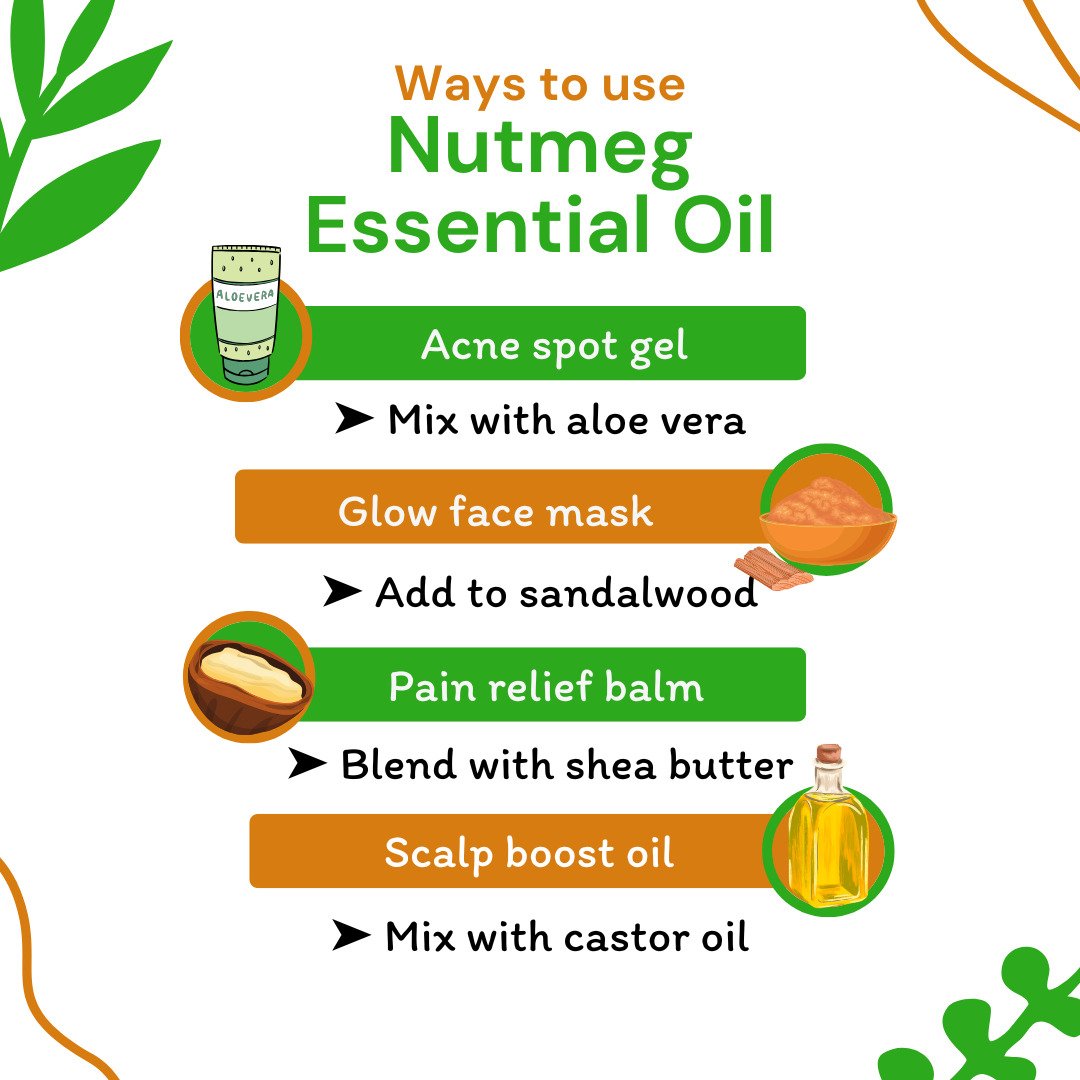 Ways to use
Nutmeg
Essential Oil

ALOEVERA

Acne spot gel

➤ Mix with aloe vera

Glow face mask

➤ Add to sandalwood

Pain relief balm

➤ Blend with shea butter

Scalp boost oil

➤ Mix with castor oil