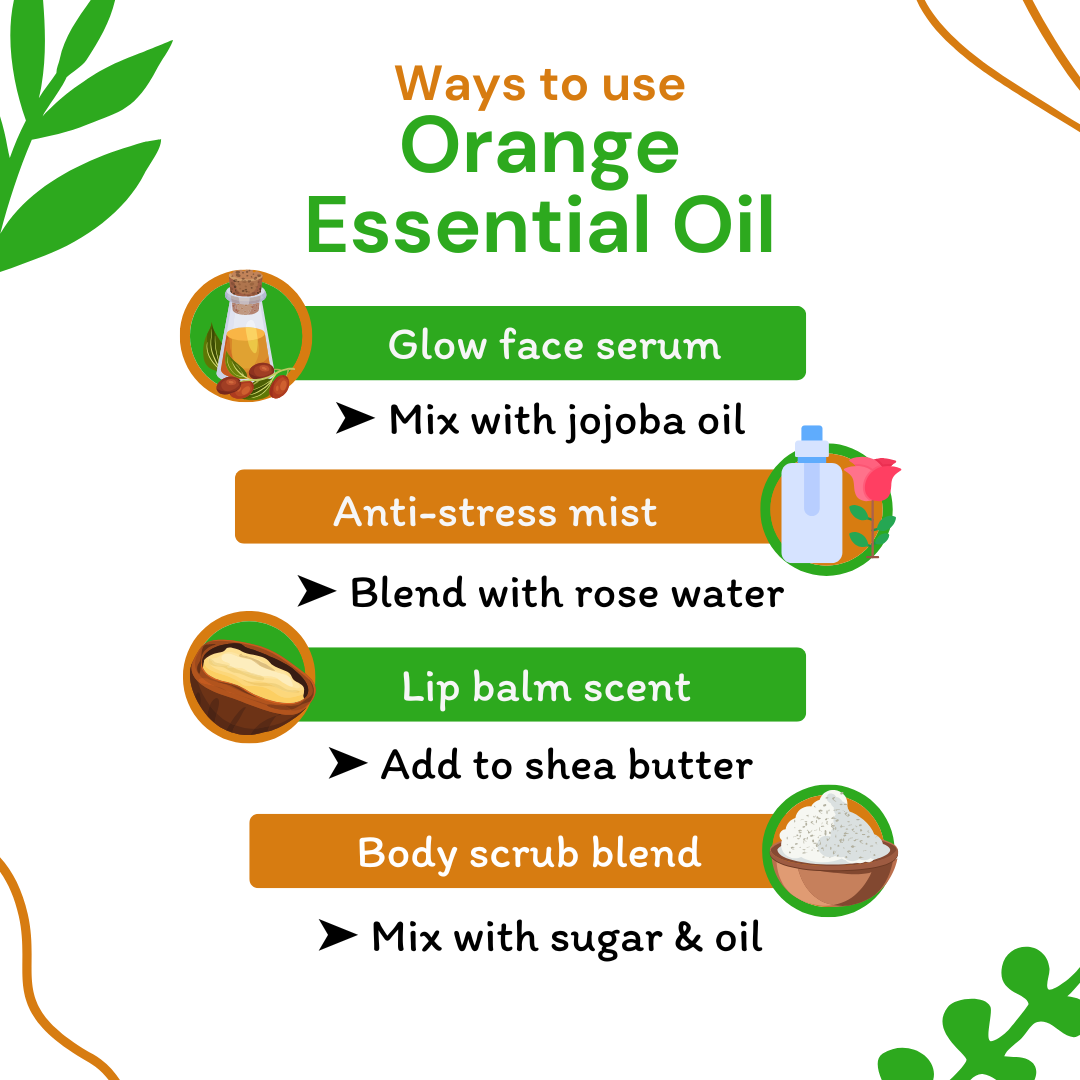 Ways to use
Orange
Essential Oil

Glow face serum

➤ Mix with jojoba oil

Anti-stress mist

➤ Blend with rose water

Lip balm scent

➤ Add to shea butter

Body scrub blend

➤ Mix with sugar & oil