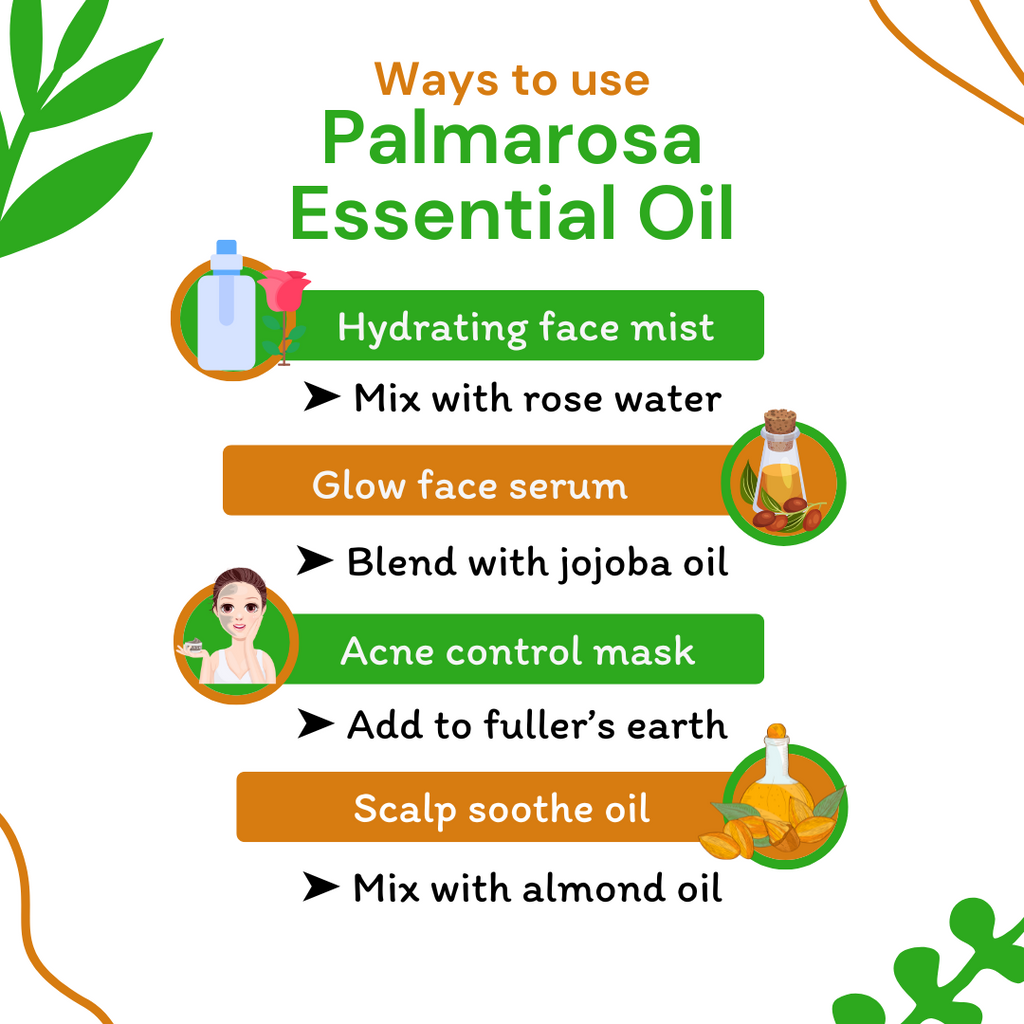 Ways to use
Palmarosa
Essential Oil

Hydrating face mist

➤ Mix with rose water

Glow face serum

➤ Blend with jojoba oil

Acne control mask

➤ Add to fuller's earth

Scalp soothe oil

➤ Mix with almond oil