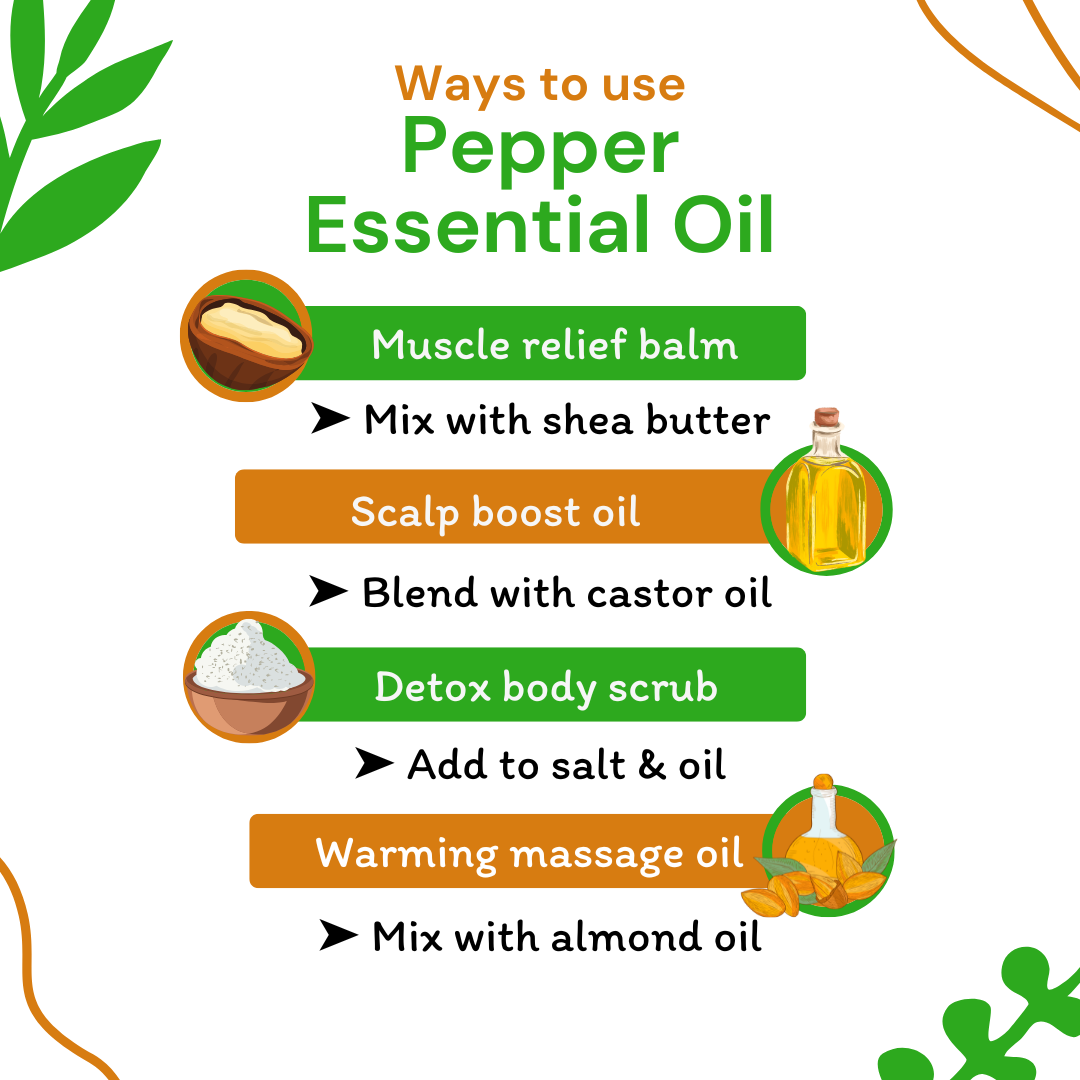 Ways to use
Pepper
Essential Oil

Muscle relief balm

➤ Mix with shea butter

Scalp boost oil

➤ Blend with castor oil

Detox body scrub

➤ Add to salt & oil

Warming massage oil

➤ Mix with almond oil