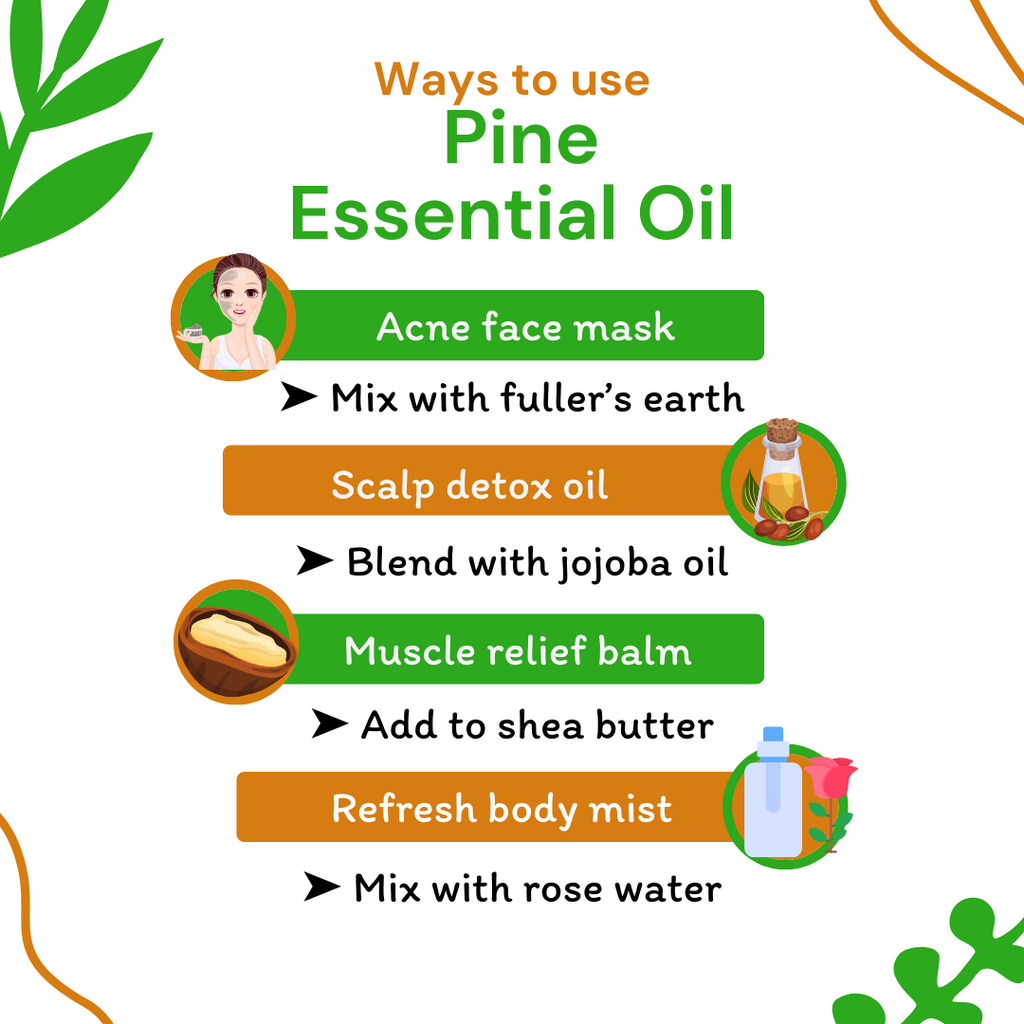 Ways to use
Pine
Essential Oil

Acne face mask

➤ Mix with fuller's earth

Scalp detox oil

➤ Blend with jojoba oil

Muscle relief balm

➤ Add to shea butter

Refresh body mist

➤ Mix with rose water