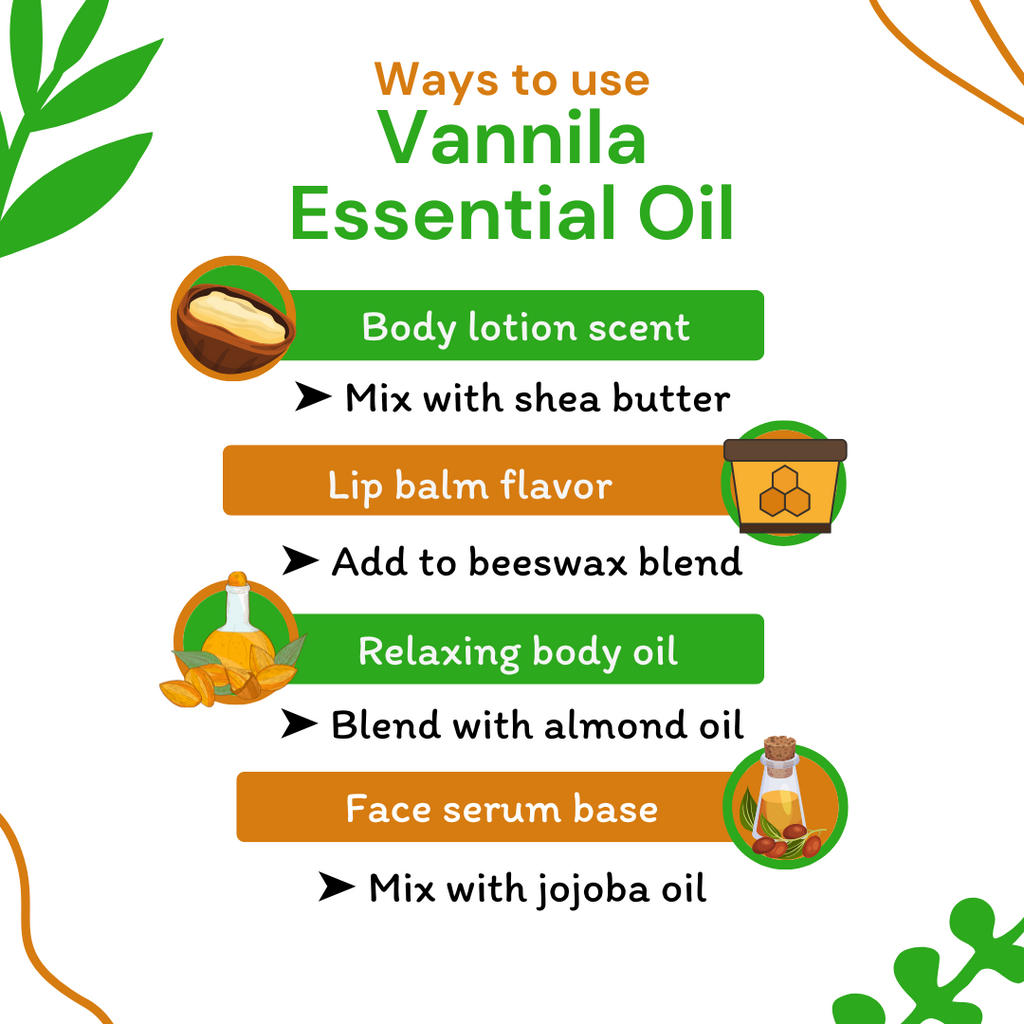 Ways to use
Vannila
Essential Oil

Body lotion scent

➤ Mix with shea butter

Lip balm flavor

➤ Add to beeswax blend

Relaxing body oil

➤ Blend with almond oil

Face serum base

➤ Mix with jojoba oil