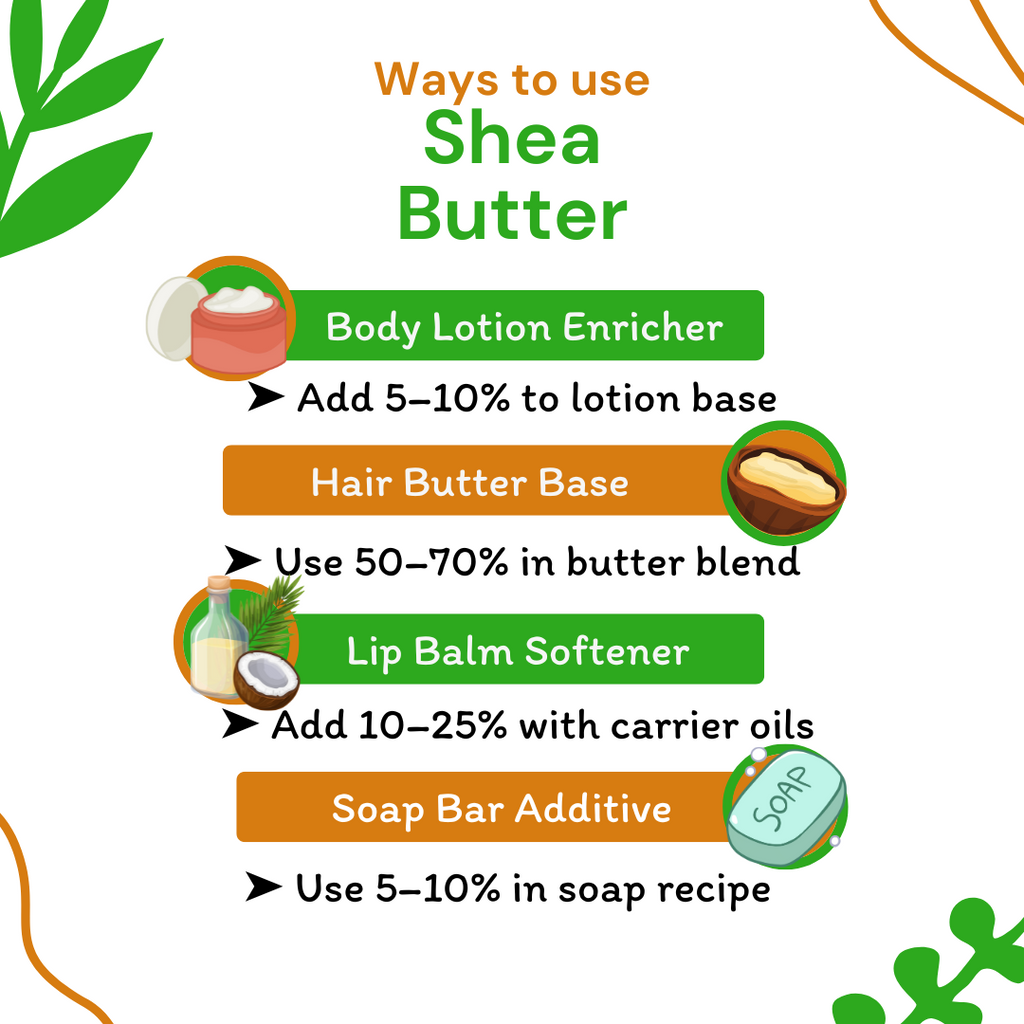 Ways to use
Shea
Butter

Body Lotion Enricher

➤ Add 5–10% to lotion base

Hair Butter Base

➤ Use 50–70% in butter blend

Lip Balm Softener

➤ Add 10–25% with carrier oils

Soap Bar Additive

SOAP

➤ Use 5–10% in soap recipe