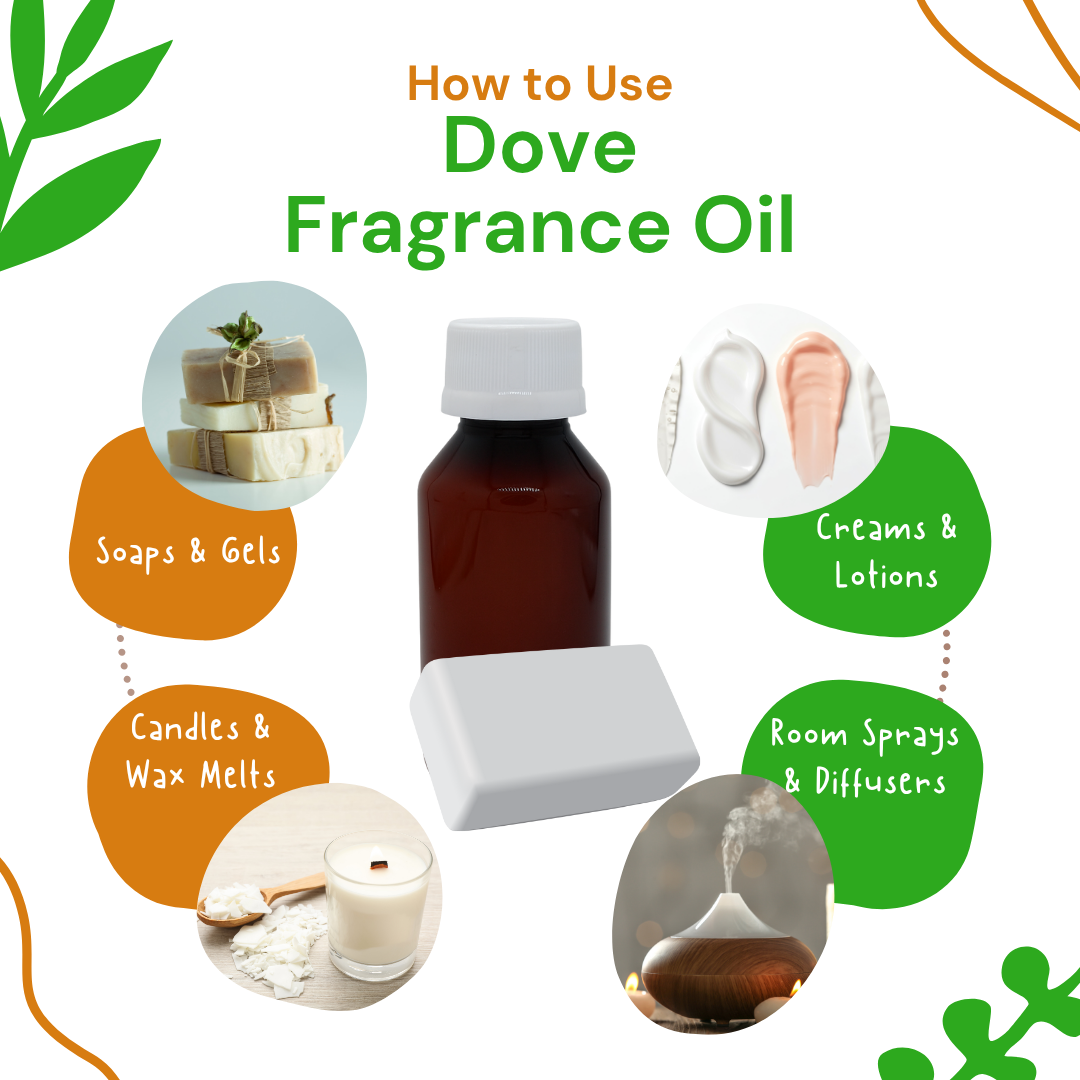 How to Use
Dove
Fragrance Oil

Soaps & Gels

Creams & Lotions

Candles & Wax Melts

Room Sprays & Diffusers