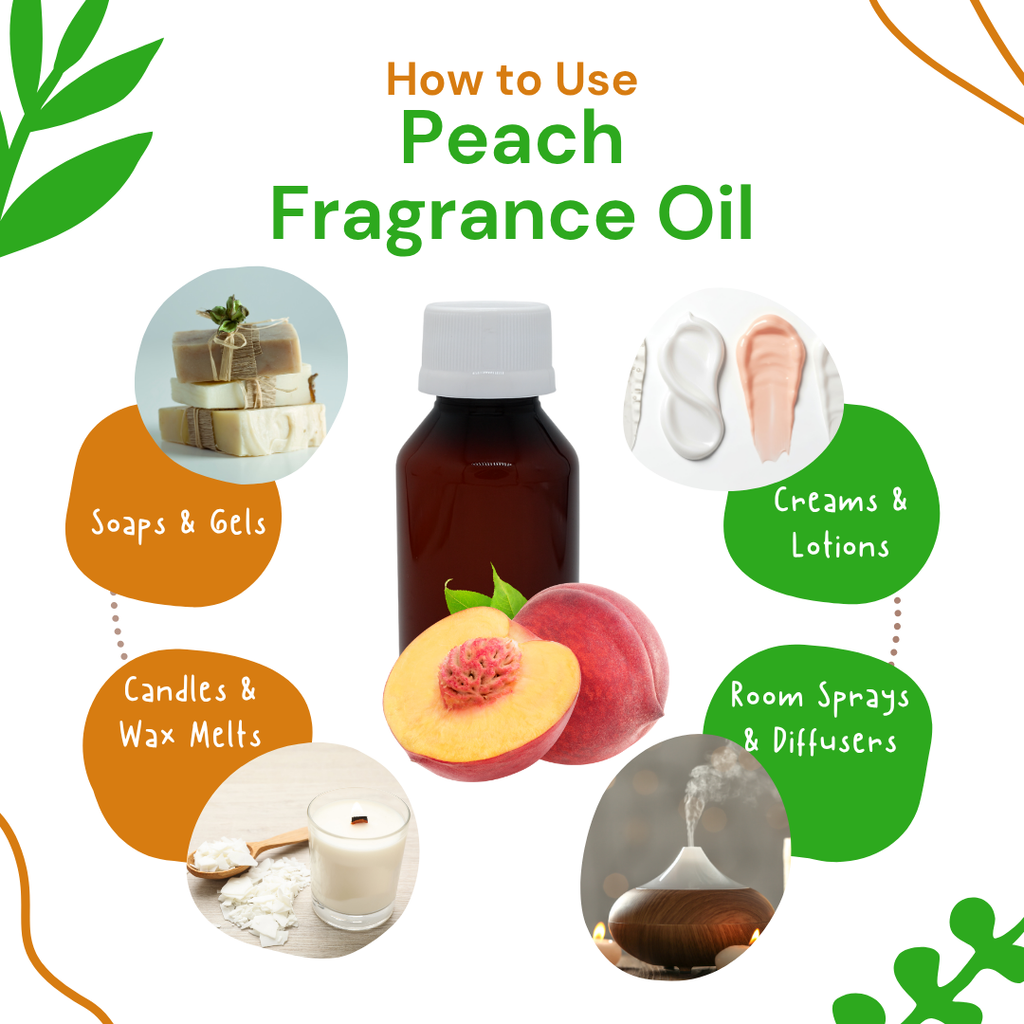 How to Use
Peach Fragrance Oil

Soaps & Gels

Candles & Wax Melts

Creams & Lotions

Room Sprays & Diffusers