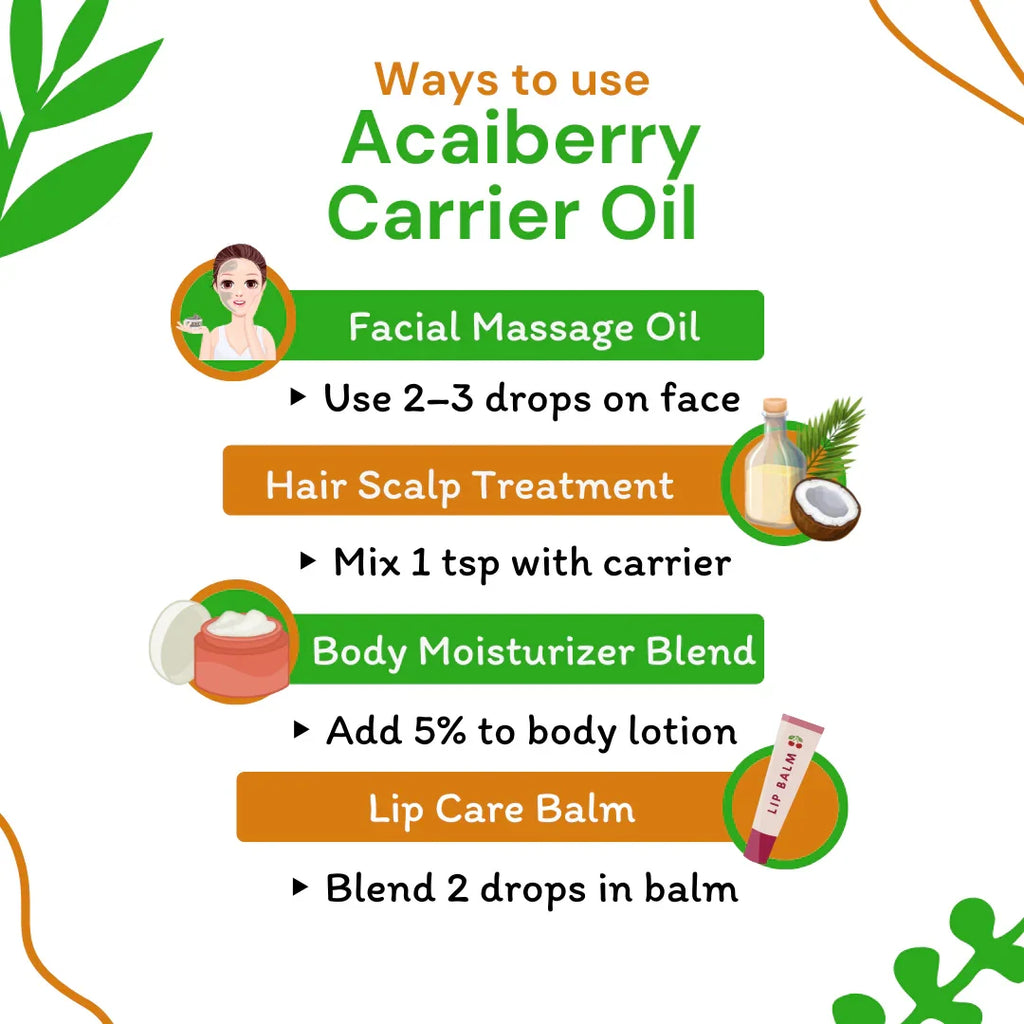 Ways to use
Acaiberry
Carrier Oil

Facial Massage Oil

▸ Use 2–3 drops on face

Hair Scalp Treatment

▸ Mix 1 tsp with carrier

Body Moisturizer Blend

▸ Add 5% to body lotion

Lip Care Balm

LIP BALM

▸ Blend 2 drops in balm