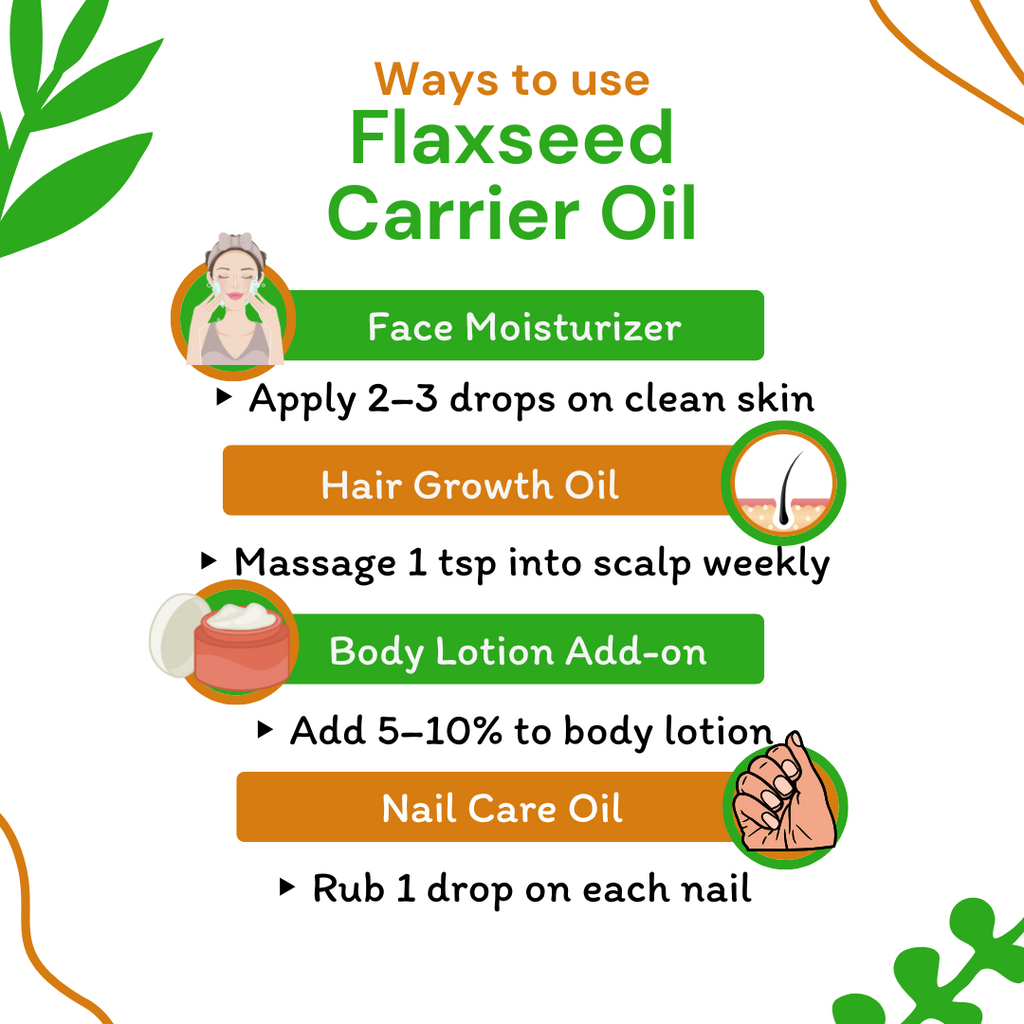 Ways to use
Flaxseed Carrier Oil

Face Moisturizer
▸ Apply 2–3 drops on clean skin

Hair Growth Oil
▸ Massage 1 tsp into scalp weekly

Body Lotion Add-on
▸ Add 5–10% to body lotion

Nail Care Oil
▸ Rub 1 drop on each nail