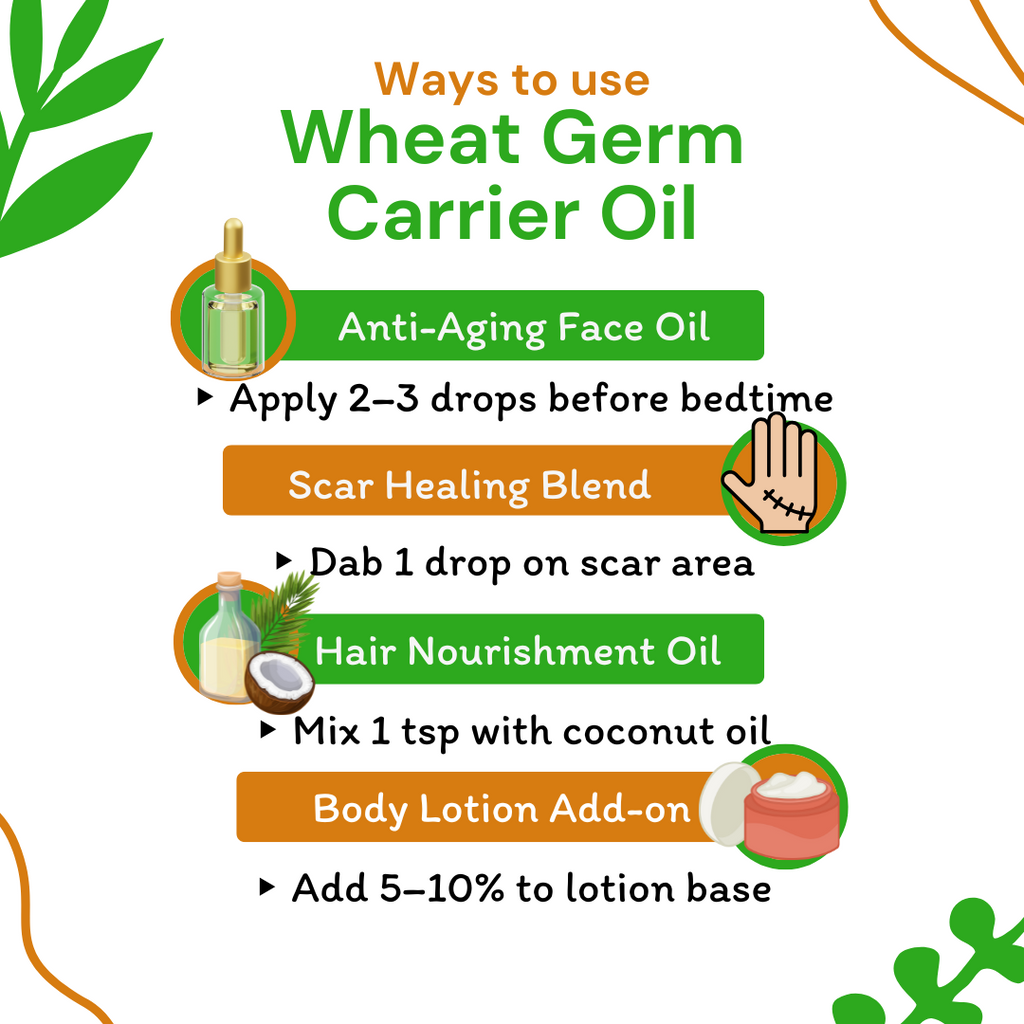 Ways to use
Wheat Germ Carrier Oil

Anti-Aging Face Oil

▸ Apply 2–3 drops before bedtime

Scar Healing Blend

▸ Dab 1 drop on scar area

Hair Nourishment Oil

▸ Mix 1 tsp with coconut oil

Body Lotion Add-on

▸ Add 5–10% to lotion base