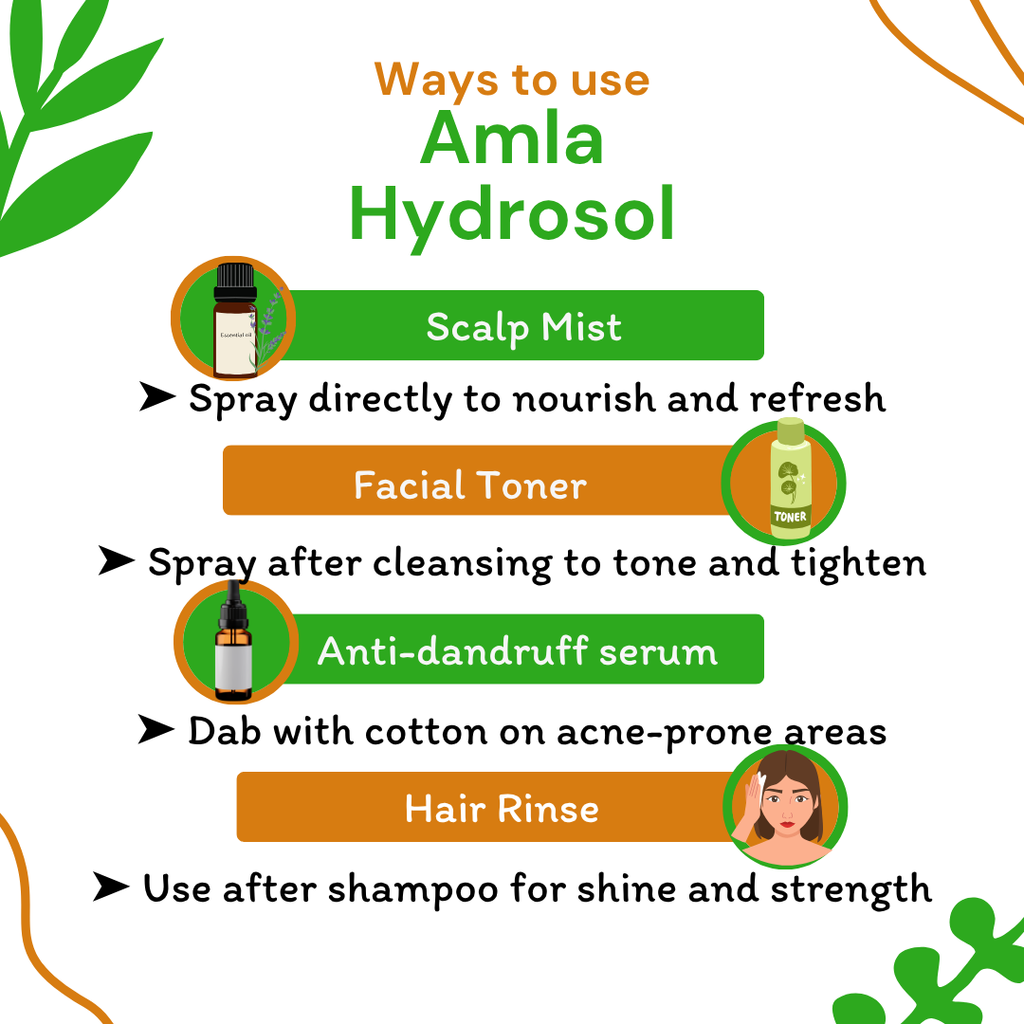 Ways to use
Amla
Hydrosol

Essential oil

Scalp Mist

➤ Spray directly to nourish and refresh

Facial Toner

TONER

➤ Spray after cleansing to tone and tighten

Anti-dandruff serum

➤ Dab with cotton on acne-prone areas

Hair Rinse

➤ Use after shampoo for shine and strength